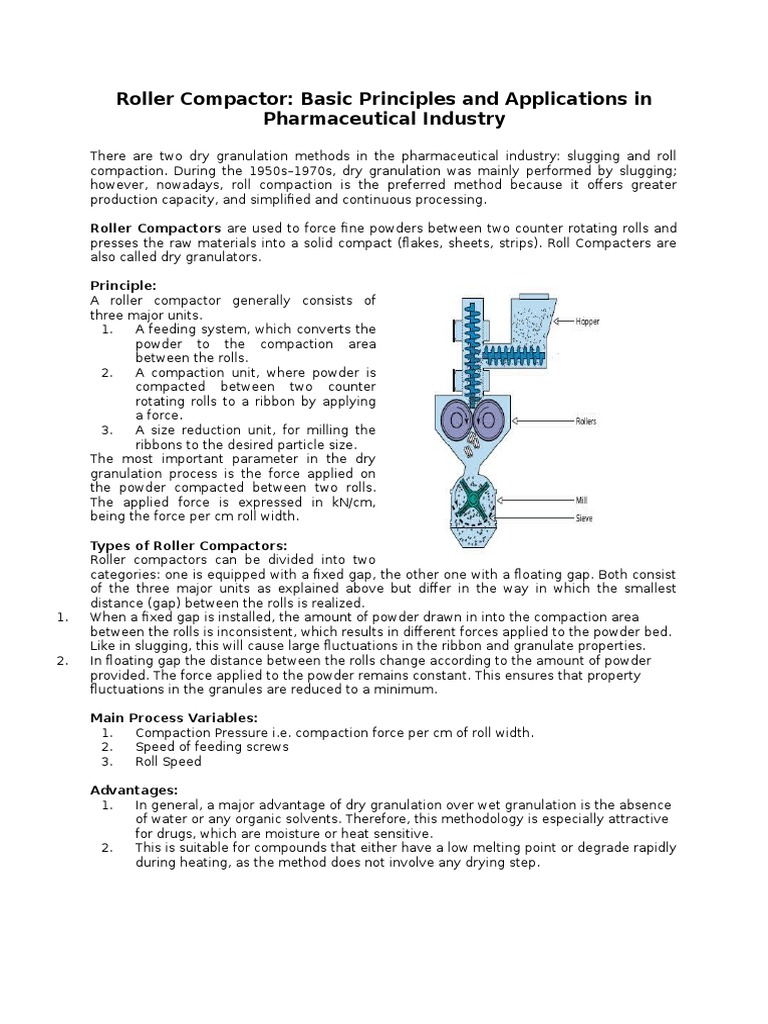 Roller Compactor: Basic Principles and Applications in Pharmaceutical Industry

There are two dry granulation methods in the pharmaceutical industry: slugging and roll compaction. During the 1950s–1970s, dry granulation was mainly performed by slugging; however, nowadays, roll compaction is the preferred method because it offers greater production capacity, and simplified and continuous processing.

Roller Compactors are used to force fine powders between two counter rotating rolls and presses the raw materials into a solid compact (flakes, sheets, strips). Roll Compacters are also called dry granulators.

Principle:
A roller compactor generally consists of three major units.
1. A feeding system, which converts the powder to the compaction area between the rolls.
2. A compaction unit, where powder is compacted between two counter rotating rolls to a ribbon by applying a force.
3. A size reduction unit, for milling the ribbons to the desired particle size.
The most important parameter in the dry granulation process is the force applied on the powder compacted between two rolls. The applied force is expressed in kN/cm, being the force per cm roll width.

Hopper
Rollers
Mill
Sieve

Types of Roller Compactors:
Roller compactors can be divided into two categories: one is equipped with a fixed gap, the other one with a floating gap. Both consist of the three major units as explained above but differ in the way in which the smallest distance (gap) between the rolls is realized.
1. When a fixed gap is installed, the amount of powder drawn in into the compaction area between the rolls is inconsistent, which results in different forces applied to the powder bed. Like in slugging, this will cause large fluctuations in the ribbon and granulate properties.
2. In floating gap the distance between the rolls change according to the amount of powder provided. The force applied to the powder remains constant. This ensures that property fluctuations in the granules are reduced to a minimum.

Main Process Variables:
1. Compaction Pressure i.e. compaction force per cm of roll width.
2. Speed of feeding screws
3. Roll Speed

Advantages:
1. In general, a major advantage of dry granulation over wet granulation is the absence of water or any organic solvents. Therefore, this methodology is especially attractive for drugs, which are moisture or heat sensitive.
2. This is suitable for compounds that either have a low melting point or degrade rapidly during heating, as the method does not involve any drying step.