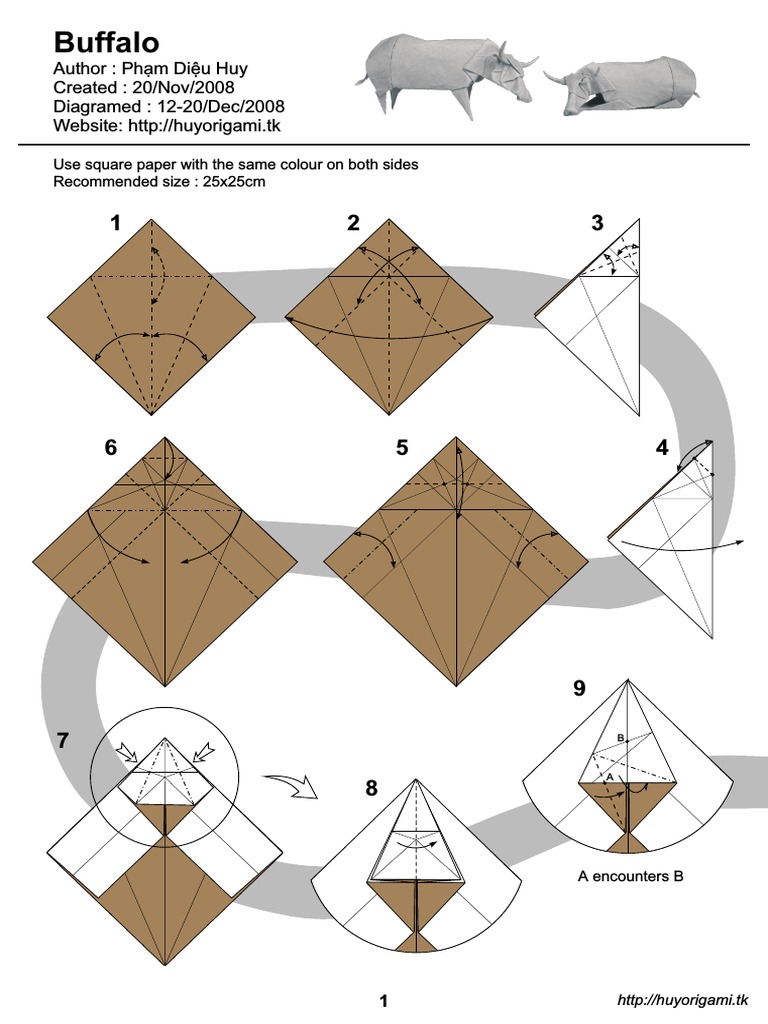 Buffalo
Author : Phạm Diệu Huy
Created : 20/Nov/2008
Diagramed : 12-20/Dec/2008
Website: http://huyorigami.tk

Use square paper with the same colour on both sides
Recommended size : 25x25cm

1

2

3

6

5

4

7

8

9

B

A

A encounters B

1

http://huyorigami.tk