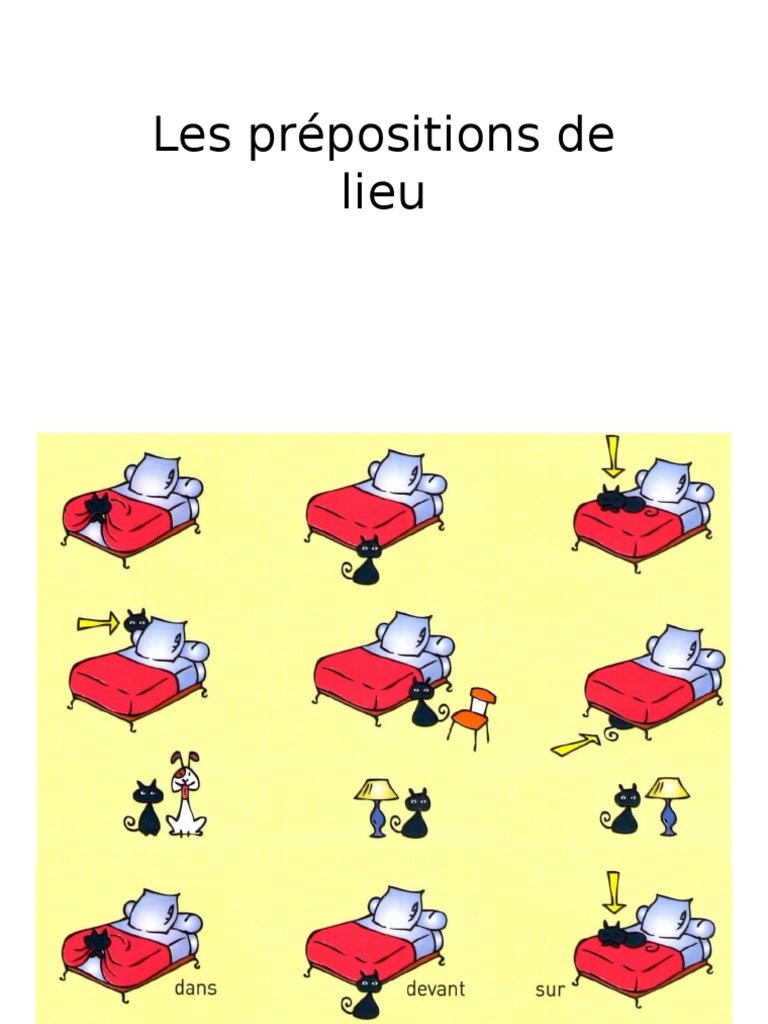 Les prépositions de lieu

dans

devant

sur