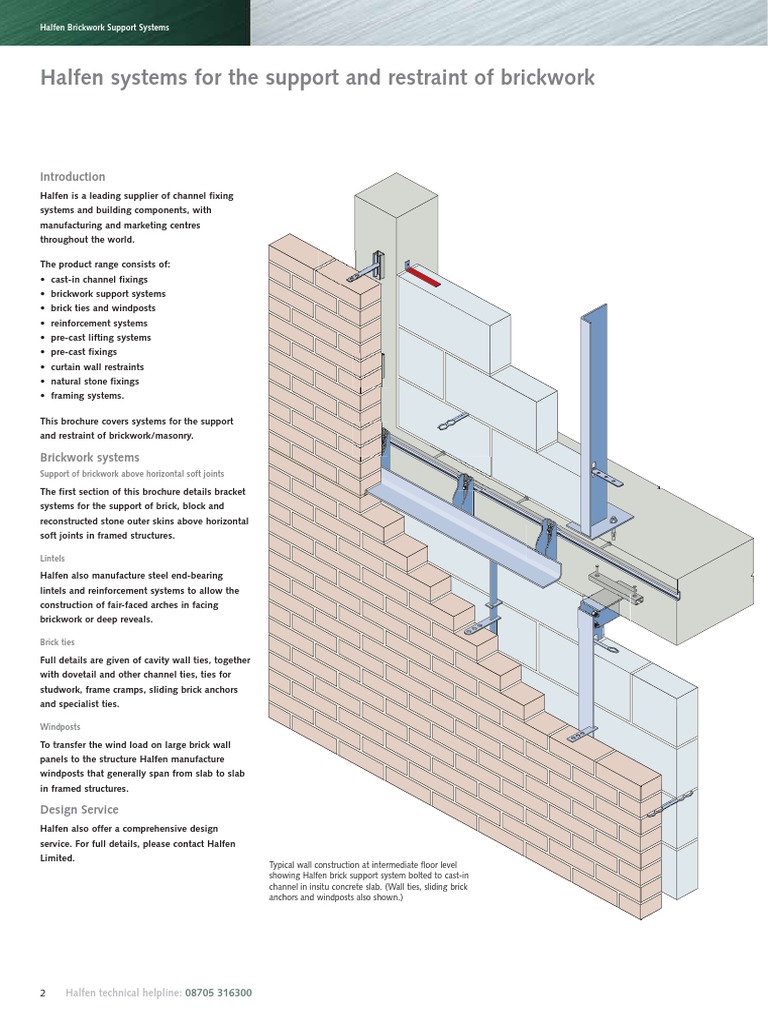 Halfen Brickwork Support Systems

Halfen systems for the support and restraint of brickwork

Introduction

Halfen is a leading supplier of channel fixing systems and building components, with manufacturing and marketing centres throughout the world.

The product range consists of:
• cast-in channel fixings
• brickwork support systems
• brick ties and windposts
• reinforcement systems
• pre-cast lifting systems
• pre-cast fixings
• curtain wall restraints
• natural stone fixings
• framing systems.

This brochure covers systems for the support and restraint of brickwork/masonry.

Brickwork systems

Support of brickwork above horizontal soft joints

The first section of this brochure details bracket systems for the support of brick, block and reconstructed stone outer skins above horizontal soft joints in framed structures.

Lintels

Halfen also manufacture steel end-bearing lintels and reinforcement systems to allow the construction of fair-faced arches in facing brickwork or deep reveals.

Brick ties

Full details are given of cavity wall ties, together with dovetail and other channel ties, ties for studwork, frame cramps, sliding brick anchors and specialist ties.

Windposts

To transfer the wind load on large brick wall panels to the structure Halfen manufacture windposts that generally span from slab to slab in framed structures.

Design Service

Halfen also offer a comprehensive design service. For full details, please contact Halfen Limited.

Typical wall construction at intermediate floor level showing Halfen brick support system bolted to cast-in channel in insitu concrete slab. (Wall ties, sliding brick anchors and windposts also shown.)

2 Halfen technical helpline: 08705 316300