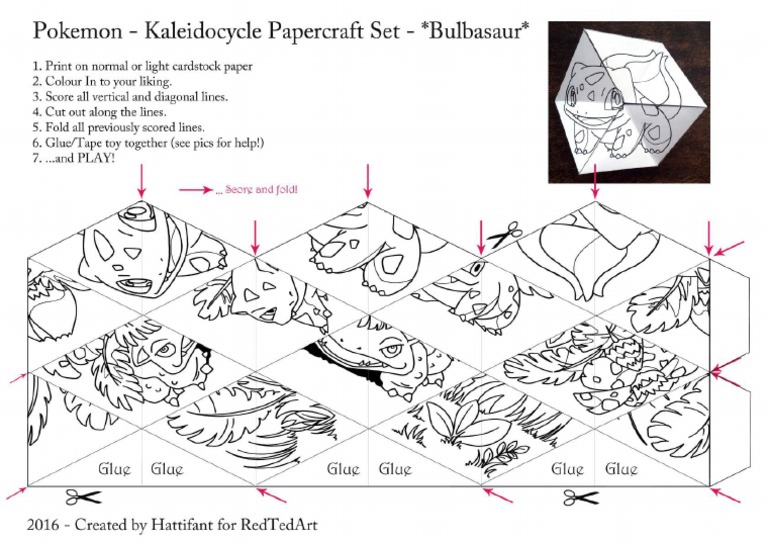 Pokemon - Kaleidocycle Papercraft Set - *Bulbasaur*

1. Print on normal or light cardstock paper
2. Colour In to your liking.
3. Score all vertical and diagonal lines.
4. Cut out along the lines.
5. Fold all previously scored lines.
6. Glue/Tape toy together (see pics for help!)
7. ...and PLAY!

... Score and fold!

Glue Glue Glue Glue Glue Glue

2016 - Created by Hattifant for RedTedArt