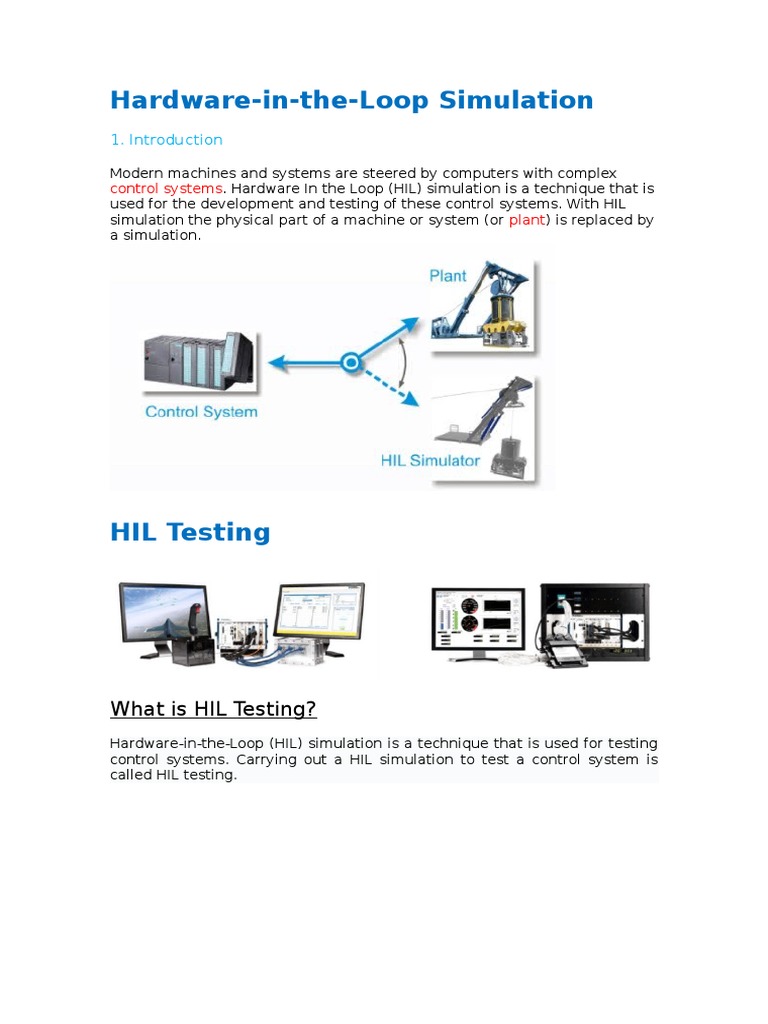 Hardware-in-the-Loop Simulation

1. Introduction

Modern machines and systems are steered by computers with complex control systems. Hardware In the Loop (HIL) simulation is a technique that is used for the development and testing of these control systems. With HIL simulation the physical part of a machine or system (or plant) is replaced by a simulation.

Plant

Control System

HIL Simulator

HIL Testing

What is HIL Testing?

Hardware-in-the-Loop (HIL) simulation is a technique that is used for testing control systems. Carrying out a HIL simulation to test a control system is called HIL testing.