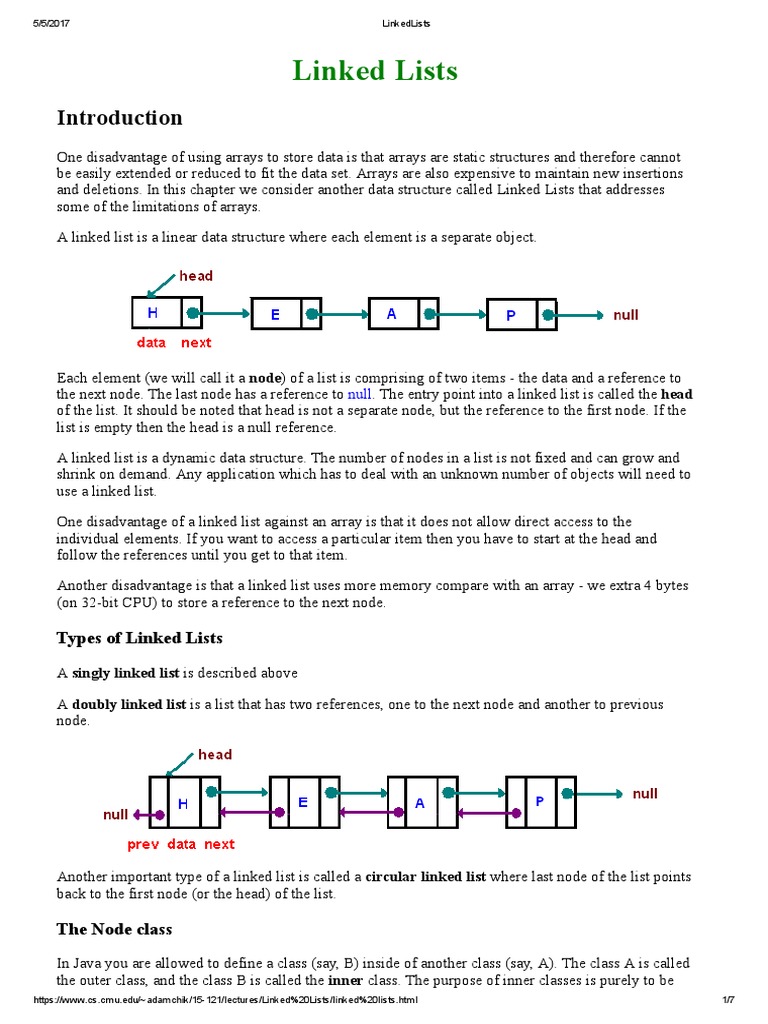 5/5/2017 LinkedLists

Linked Lists

Introduction

One disadvantage of using arrays to store data is that arrays are static structures and therefore cannot be easily extended or reduced to fit the data set. Arrays are also expensive to maintain new insertions and deletions. In this chapter we consider another data structure called Linked Lists that addresses some of the limitations of arrays.

A linked list is a linear data structure where each element is a separate object.

head
H E A P null
data next

Each element (we will call it a node) of a list is comprising of two items - the data and a reference to the next node. The last node has a reference to null. The entry point into a linked list is called the head of the list. It should be noted that head is not a separate node, but the reference to the first node. If the list is empty then the head is a null reference.

A linked list is a dynamic data structure. The number of nodes in a list is not fixed and can grow and shrink on demand. Any application which has to deal with an unknown number of objects will need to use a linked list.

One disadvantage of a linked list against an array is that it does not allow direct access to the individual elements. If you want to access a particular item then you have to start at the head and follow the references until you get to that item.

Another disadvantage is that a linked list uses more memory compare with an array - we extra 4 bytes (on 32-bit CPU) to store a reference to the next node.

Types of Linked Lists

A singly linked list is described above

A doubly linked list is a list that has two references, one to the next node and another to previous node.

head
null H E A P null
prev data next

Another important type of a linked list is called a circular linked list where last node of the list points back to the first node (or the head) of the list.

The Node class

In Java you are allowed to define a class (say, B) inside of another class (say, A). The class A is called the outer class, and the class B is called the inner class. The purpose of inner classes is purely to be

https://www.cs.cmu.edu/~adamchik/15-121/lectures/Linked%20Lists/linked%20lists.html 1/7