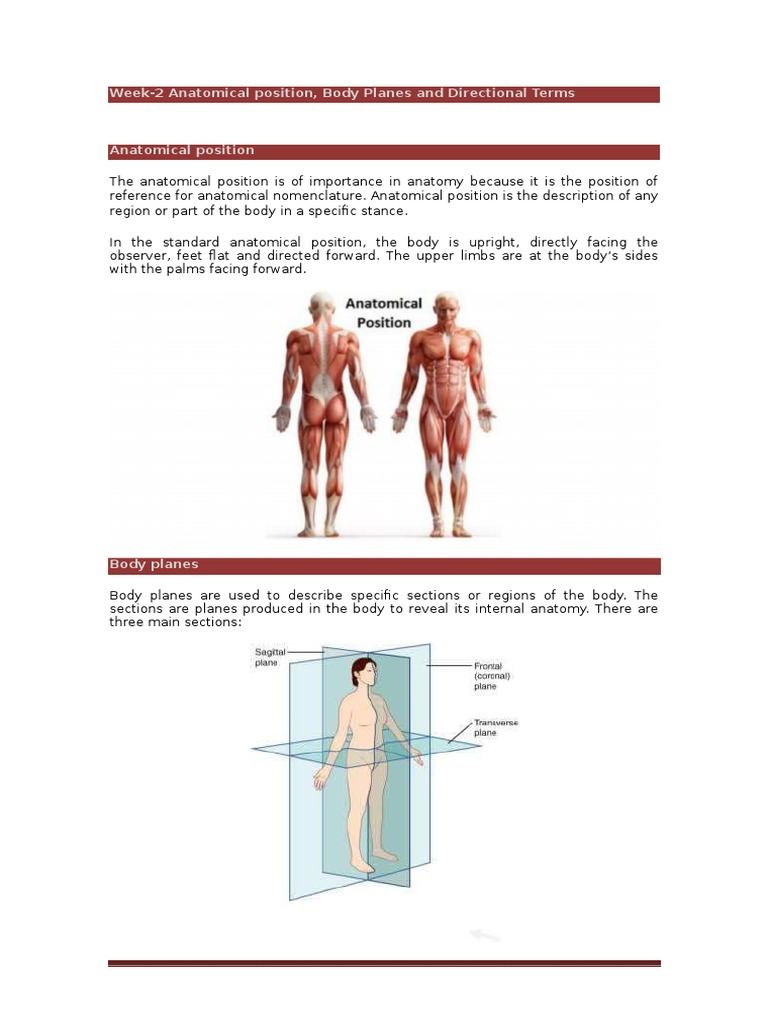 Week-2 Anatomical position, Body Planes and Directional Terms

Anatomical position

The anatomical position is of importance in anatomy because it is the position of reference for anatomical nomenclature. Anatomical position is the description of any region or part of the body in a specific stance.

In the standard anatomical position, the body is upright, directly facing the observer, feet flat and directed forward. The upper limbs are at the body's sides with the palms facing forward.

Anatomical Position

Body planes

Body planes are used to describe specific sections or regions of the body. The sections are planes produced in the body to reveal its internal anatomy. There are three main sections:

Sagittal plane

Frontal (coronal) plane

Transverse plane