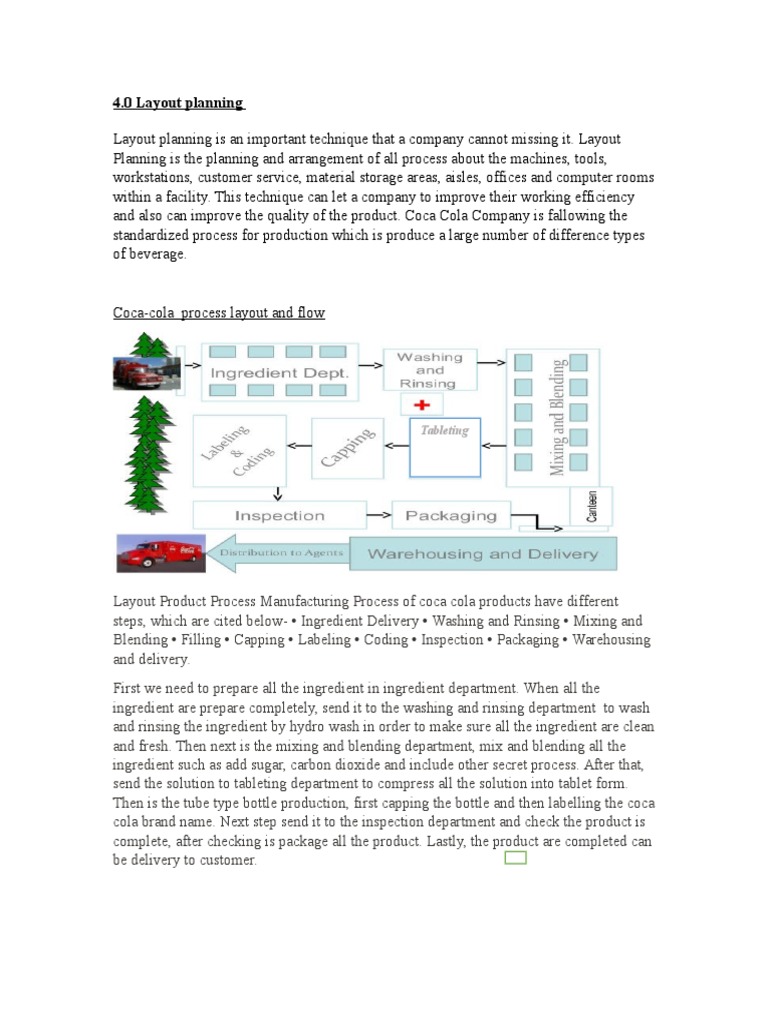 4.0 Layout planning

Layout planning is an important technique that a company cannot missing it. Layout Planning is the planning and arrangement of all process about the machines, tools, workstations, customer service, material storage areas, aisles, offices and computer rooms within a facility. This technique can let a company to improve their working efficiency and also can improve the quality of the product. Coca Cola Company is fallowing the standardized process for production which is produce a large number of difference types of beverage.

Coca-cola process layout and flow

Ingredient Dept.

Washing and Rinsing

Mixing and Blending

Tableting

Capping

Labeling & Coding

Inspection

Packaging

Canteen

Distribution to Agents

Warehousing and Delivery

Layout Product Process Manufacturing Process of coca cola products have different steps, which are cited below- • Ingredient Delivery • Washing and Rinsing • Mixing and Blending • Filling • Capping • Labeling • Coding • Inspection • Packaging • Warehousing and delivery.

First we need to prepare all the ingredient in ingredient department. When all the ingredient are prepare completely, send it to the washing and rinsing department to wash and rinsing the ingredient by hydro wash in order to make sure all the ingredient are clean and fresh. Then next is the mixing and blending department, mix and blending all the ingredient such as add sugar, carbon dioxide and include other secret process. After that, send the solution to tableting department to compress all the solution into tablet form. Then is the tube type bottle production, first capping the bottle and then labelling the coca cola brand name. Next step send it to the inspection department and check the product is complete, after checking is package all the product. Lastly, the product are completed can be delivery to customer.