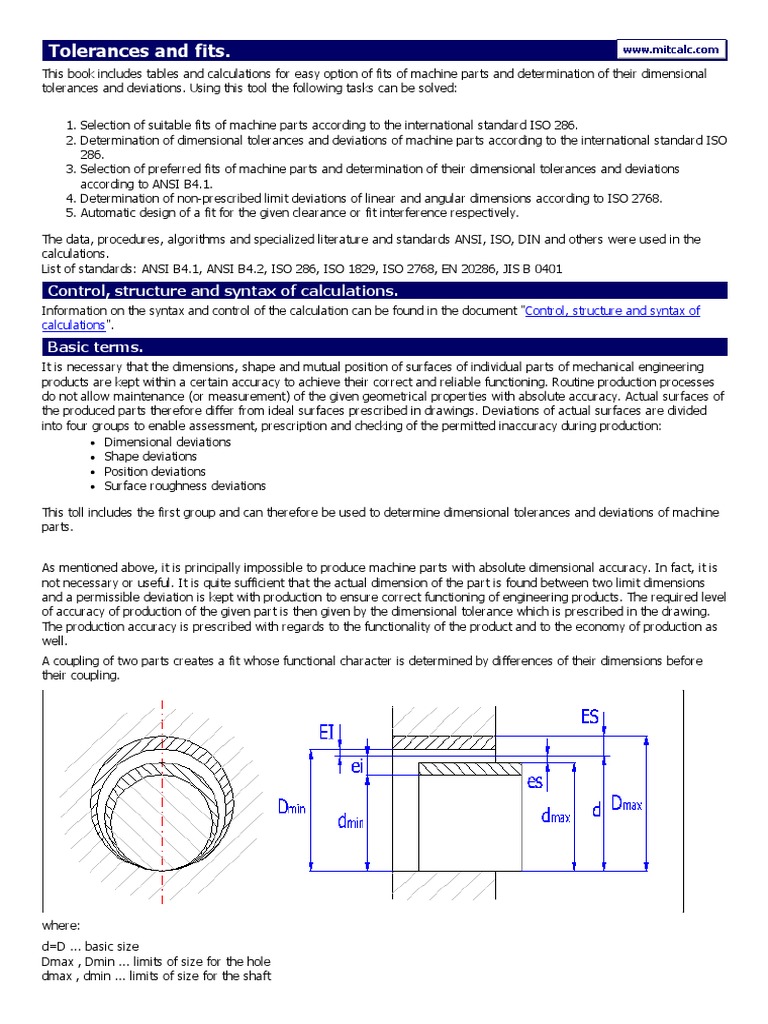 Tolerances and fits.

www.mitcalc.com

This book includes tables and calculations for easy option of fits of machine parts and determination of their dimensional tolerances and deviations. Using this tool the following tasks can be solved:

1. Selection of suitable fits of machine parts according to the international standard ISO 286.
2. Determination of dimensional tolerances and deviations of machine parts according to the international standard ISO 286.
3. Selection of preferred fits of machine parts and determination of their dimensional tolerances and deviations according to ANSI B4.1.
4. Determination of non-prescribed limit deviations of linear and angular dimensions according to ISO 2768.
5. Automatic design of a fit for the given clearance or fit interference respectively.

The data, procedures, algorithms and specialized literature and standards ANSI, ISO, DIN and others were used in the calculations.
List of standards: ANSI B4.1, ANSI B4.2, ISO 286, ISO 1829, ISO 2768, EN 20286, JIS B 0401

Control, structure and syntax of calculations.

Information on the syntax and control of the calculation can be found in the document "Control, structure and syntax of calculations".

Basic terms.

It is necessary that the dimensions, shape and mutual position of surfaces of individual parts of mechanical engineering products are kept within a certain accuracy to achieve their correct and reliable functioning. Routine production processes do not allow maintenance (or measurement) of the given geometrical properties with absolute accuracy. Actual surfaces of the produced parts therefore differ from ideal surfaces prescribed in drawings. Deviations of actual surfaces are divided into four groups to enable assessment, prescription and checking of the permitted inaccuracy during production:
• Dimensional deviations
• Shape deviations
• Position deviations
• Surface roughness deviations

This toll includes the first group and can therefore be used to determine dimensional tolerances and deviations of machine parts.

As mentioned above, it is principally impossible to produce machine parts with absolute dimensional accuracy. In fact, it is not necessary or useful. It is quite sufficient that the actual dimension of the part is found between two limit dimensions and a permissible deviation is kept with production to ensure correct functioning of engineering products. The required level of accuracy of production of the given part is then given by the dimensional tolerance which is prescribed in the drawing. The production accuracy is prescribed with regards to the functionality of the product and to the economy of production as well.

A coupling of two parts creates a fit whose functional character is determined by differences of their dimensions before their coupling.

EI
ei
ES
es
Dmin
dmin
dmax
d
Dmax

where:

d=D ... basic size
Dmax , Dmin ... limits of size for the hole
dmax , dmin ... limits of size for the shaft