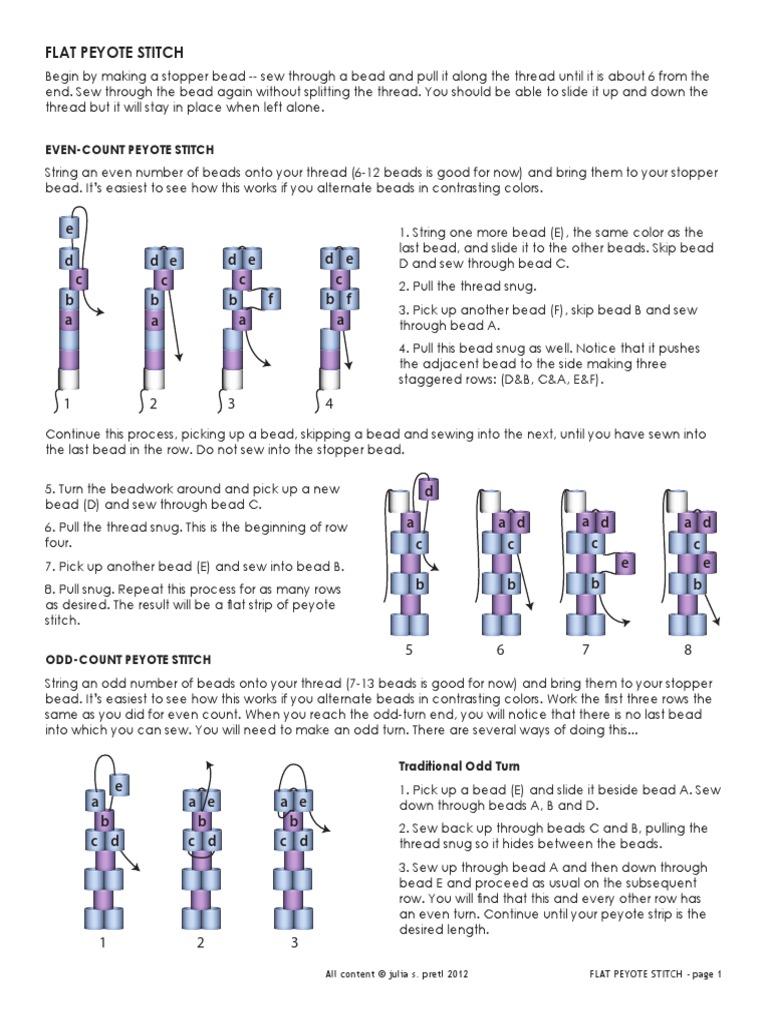 FLAT PEYOTE STITCH

Begin by making a stopper bead -- sew through a bead and pull it along the thread until it is about 6 from the end. Sew through the bead again without splitting the thread. You should be able to slide it up and down the thread but it will stay in place when left alone.

EVEN-COUNT PEYOTE STITCH

String an even number of beads onto your thread (6-12 beads is good for now) and bring them to your stopper bead. It's easiest to see how this works if you alternate beads in contrasting colors.

e
d
c
b
a
1

d e
c
b
a
2

d e
c
b f
a
3

d e
c
b f
a
4

1. String one more bead (E), the same color as the last bead, and slide it to the other beads. Skip bead D and sew through bead C.

2. Pull the thread snug.

3. Pick up another bead (F), skip bead B and sew through bead A.

4. Pull this bead snug as well. Notice that it pushes the adjacent bead to the side making three staggered rows: (D&B, C&A, E&F).

Continue this process, picking up a bead, skipping a bead and sewing into the next, until you have sewn into the last bead in the row. Do not sew into the stopper bead.

5. Turn the beadwork around and pick up a new bead (D) and sew through bead C.

6. Pull the thread snug. This is the beginning of row four.

7. Pick up another bead (E) and sew into bead B.

8. Pull snug. Repeat this process for as many rows as desired. The result will be a flat strip of peyote stitch.

d
a
c
b
5

a d
c
b
6

a d
c
e
b
7

a d
c e
b
8

ODD-COUNT PEYOTE STITCH

String an odd number of beads onto your thread (7-13 beads is good for now) and bring them to your stopper bead. It's easiest to see how this works if you alternate beads in contrasting colors. Work the first three rows the same as you did for even count. When you reach the odd-turn end, you will notice that there is no last bead into which you can sew. You will need to make an odd turn. There are several ways of doing this...

e
a
b
c d
1

a e
b
c d
2

a e
b
c d
3

Traditional Odd Turn

1. Pick up a bead (E) and slide it beside bead A. Sew down through beads A, B and D.

2. Sew back up through beads C and B, pulling the thread snug so it hides between the beads.

3. Sew up through bead A and then down through bead E and proceed as usual on the subsequent row. You will find that this and every other row has an even turn. Continue until your peyote strip is the desired length.

All content © julia s. pretl 2012

FLAT PEYOTE STITCH - page 1