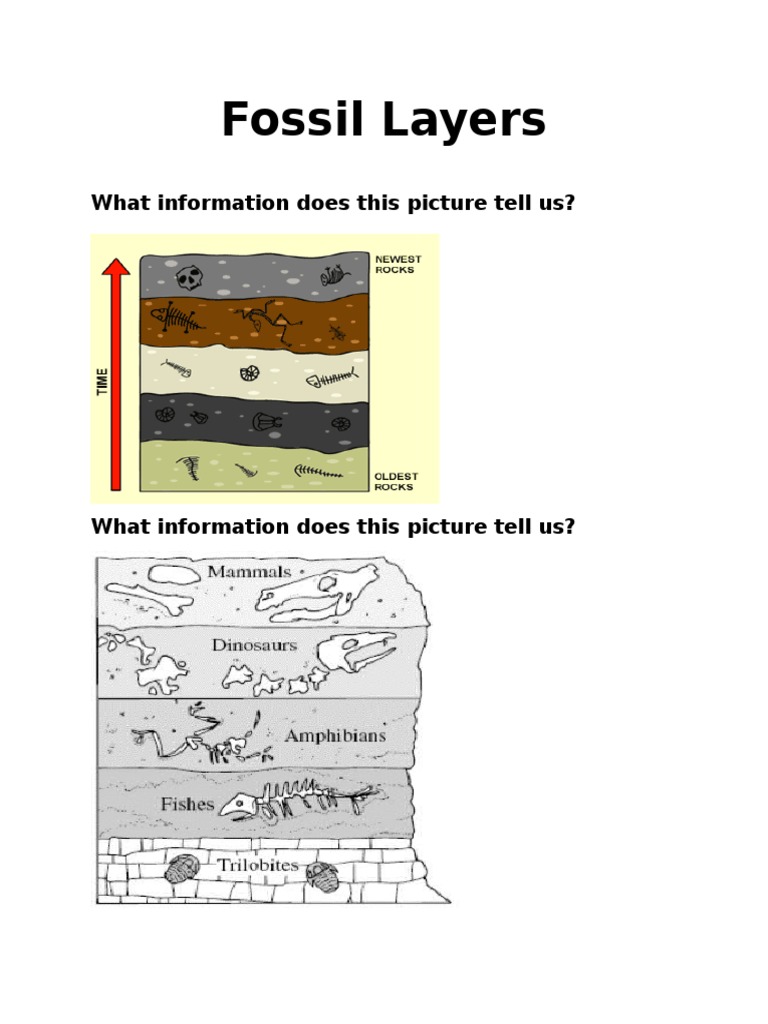 Fossil Layers

What information does this picture tell us?

TIME

NEWEST ROCKS

OLDEST ROCKS

What information does this picture tell us?

Mammals

Dinosaurs

Amphibians

Fishes

Trilobites