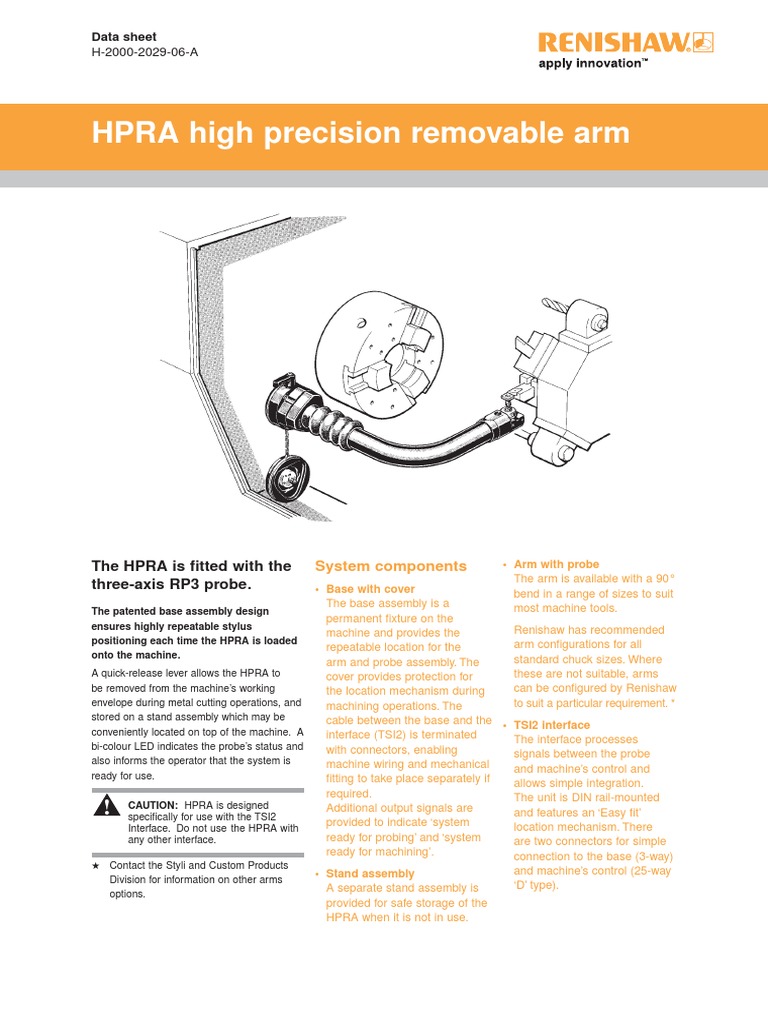 Data sheet
H-2000-2029-06-A

RENISHAW
apply innovation™

HPRA high precision removable arm

The HPRA is fitted with the three-axis RP3 probe.

The patented base assembly design ensures highly repeatable stylus positioning each time the HPRA is loaded onto the machine.

A quick-release lever allows the HPRA to be removed from the machine's working envelope during metal cutting operations, and stored on a stand assembly which may be conveniently located on top of the machine. A bi-colour LED indicates the probe's status and also informs the operator that the system is ready for use.

CAUTION: HPRA is designed specifically for use with the TSI2 Interface. Do not use the HPRA with any other interface.

★ Contact the Styli and Custom Products Division for information on other arms options.

System components

• Base with cover
The base assembly is a permanent fixture on the machine and provides the repeatable location for the arm and probe assembly. The cover provides protection for the location mechanism during machining operations. The cable between the base and the interface (TSI2) is terminated with connectors, enabling machine wiring and mechanical fitting to take place separately if required.
Additional output signals are provided to indicate 'system ready for probing' and 'system ready for machining'.

• Stand assembly
A separate stand assembly is provided for safe storage of the HPRA when it is not in use.

• Arm with probe
The arm is available with a 90° bend in a range of sizes to suit most machine tools.

Renishaw has recommended arm configurations for all standard chuck sizes. Where these are not suitable, arms can be configured by Renishaw to suit a particular requirement. *

• TSI2 interface
The interface processes signals between the probe and machine's control and allows simple integration.
The unit is DIN rail-mounted and features an 'Easy fit' location mechanism. There are two connectors for simple connection to the base (3-way) and machine's control (25-way 'D' type).