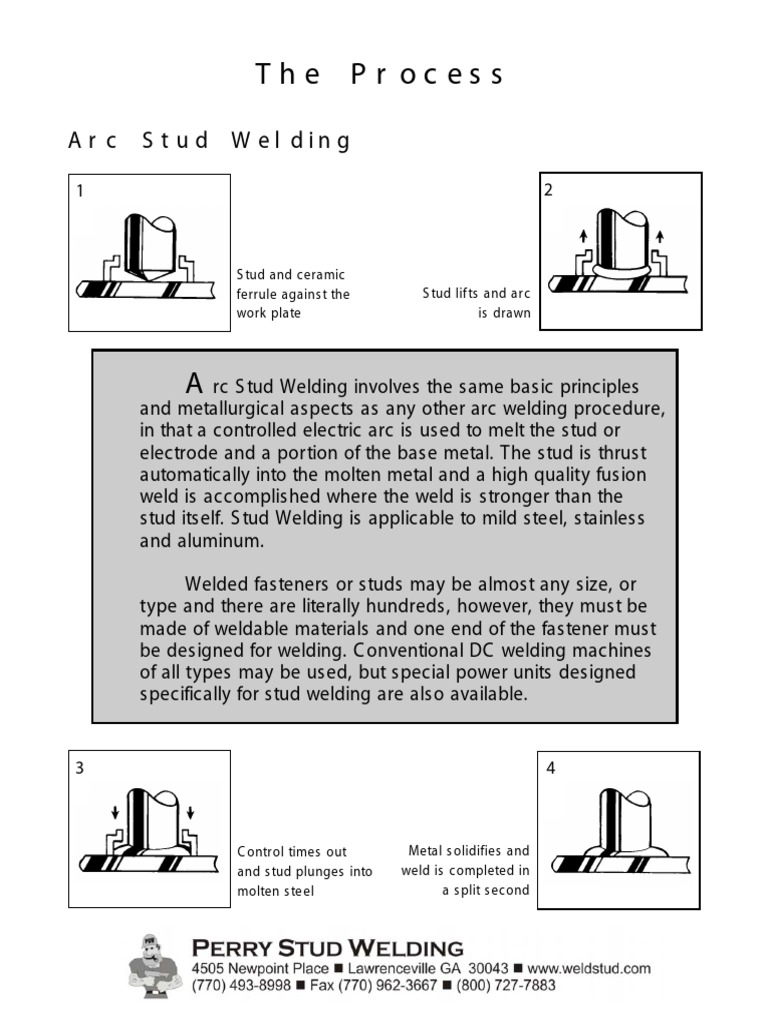 The Process

Arc Stud Welding

1

Stud and ceramic ferrule against the work plate

2

Stud lifts and arc is drawn

Arc Stud Welding involves the same basic principles and metallurgical aspects as any other arc welding procedure, in that a controlled electric arc is used to melt the stud or electrode and a portion of the base metal. The stud is thrust automatically into the molten metal and a high quality fusion weld is accomplished where the weld is stronger than the stud itself. Stud Welding is applicable to mild steel, stainless and aluminum.

Welded fasteners or studs may be almost any size, or type and there are literally hundreds, however, they must be made of weldable materials and one end of the fastener must be designed for welding. Conventional DC welding machines of all types may be used, but special power units designed specifically for stud welding are also available.

3

Control times out and stud plunges into molten steel

4

Metal solidifies and weld is completed in a split second

PERRY STUD WELDING
4505 Newpoint Place ■ Lawrenceville GA 30043 ■ www.weldstud.com
(770) 493-8998 ■ Fax (770) 962-3667 ■ (800) 727-7883