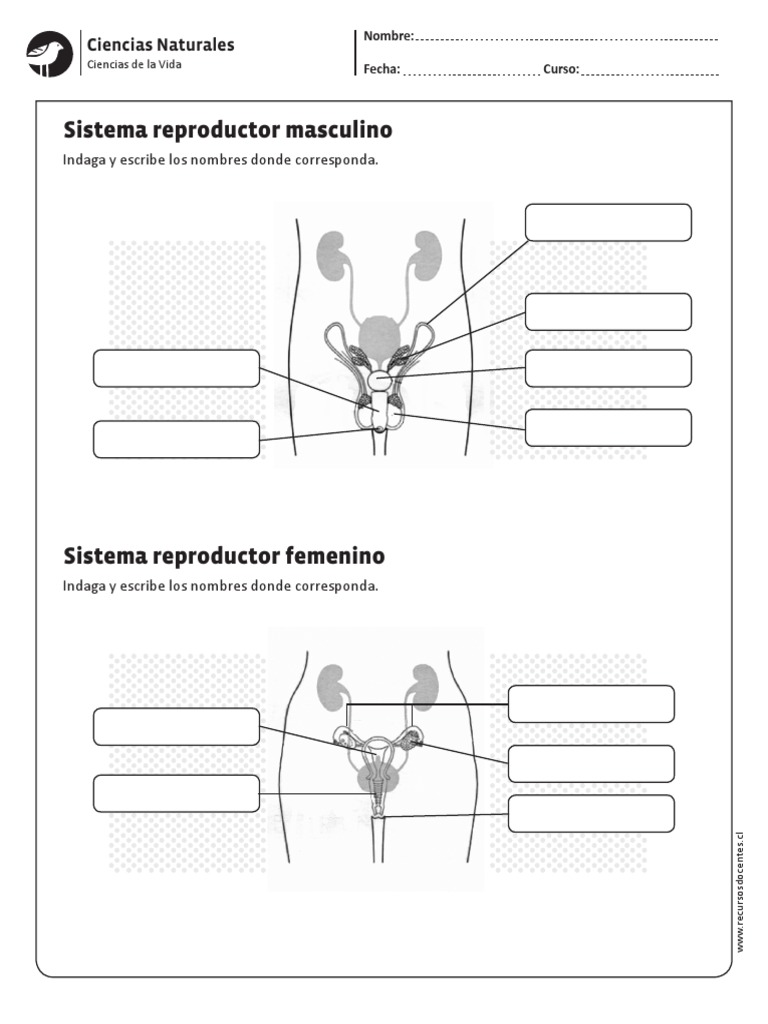 Ciencias Naturales
Ciencias de la Vida

Nombre:

Fecha: Curso:

Sistema reproductor masculino

Indaga y escribe los nombres donde corresponda.

Sistema reproductor femenino

Indaga y escribe los nombres donde corresponda.

www.recursosdocentes.cl