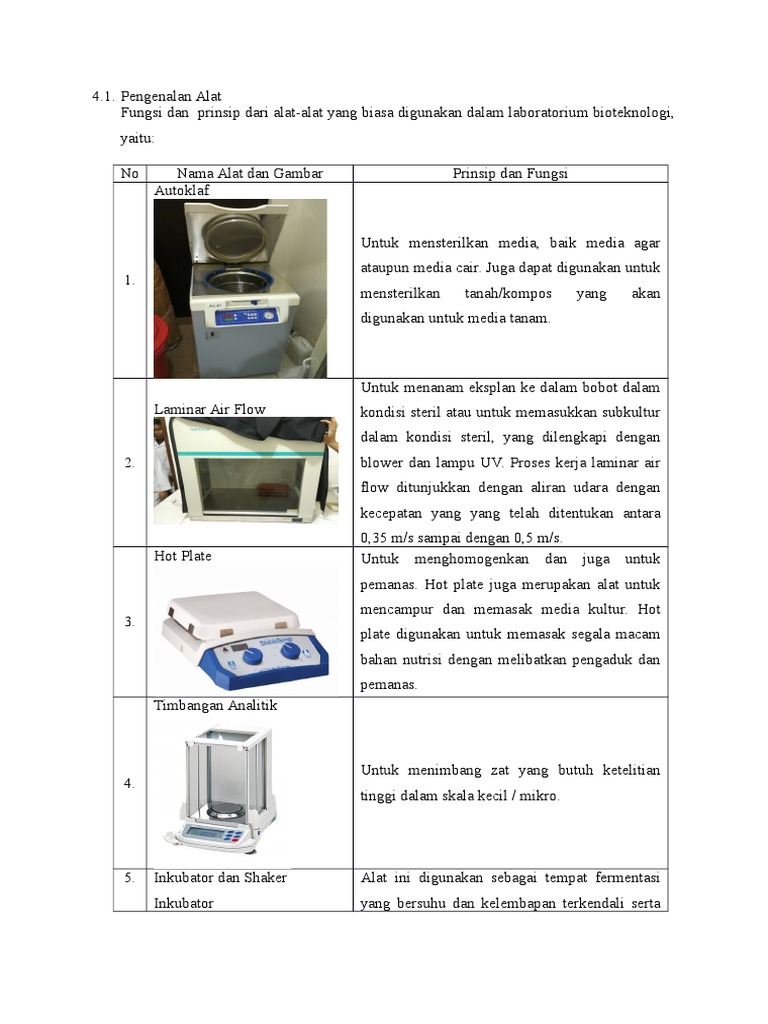 4.1. Pengenalan Alat

Fungsi dan prinsip dari alat-alat yang biasa digunakan dalam laboratorium bioteknologi, yaitu:

| No | Nama Alat dan Gambar | Prinsip dan Fungsi |
|---|---|---|
| 1. | Autoklaf | Untuk mensterilkan media, baik media agar ataupun media cair. Juga dapat digunakan untuk mensterilkan tanah/kompos yang akan digunakan untuk media tanam. |
| 2. | Laminar Air Flow | Untuk menanam eksplan ke dalam bobot dalam kondisi steril atau untuk memasukkan subkultur dalam kondisi steril, yang dilengkapi dengan blower dan lampu UV. Proses kerja laminar air flow ditunjukkan dengan aliran udara dengan kecepatan yang yang telah ditentukan antara 0,35 m/s sampai dengan 0,5 m/s. |
| 3. | Hot Plate | Untuk menghomogenkan dan juga untuk pemanas. Hot plate juga merupakan alat untuk mencampur dan memasak media kultur. Hot plate digunakan untuk memasak segala macam bahan nutrisi dengan melibatkan pengaduk dan pemanas. |
| 4. | Timbangan Analitik | Untuk menimbang zat yang butuh ketelitian tinggi dalam skala kecil / mikro. |
| 5. | Inkubator dan Shaker Inkubator | Alat ini digunakan sebagai tempat fermentasi yang bersuhu dan kelembapan terkendali serta |