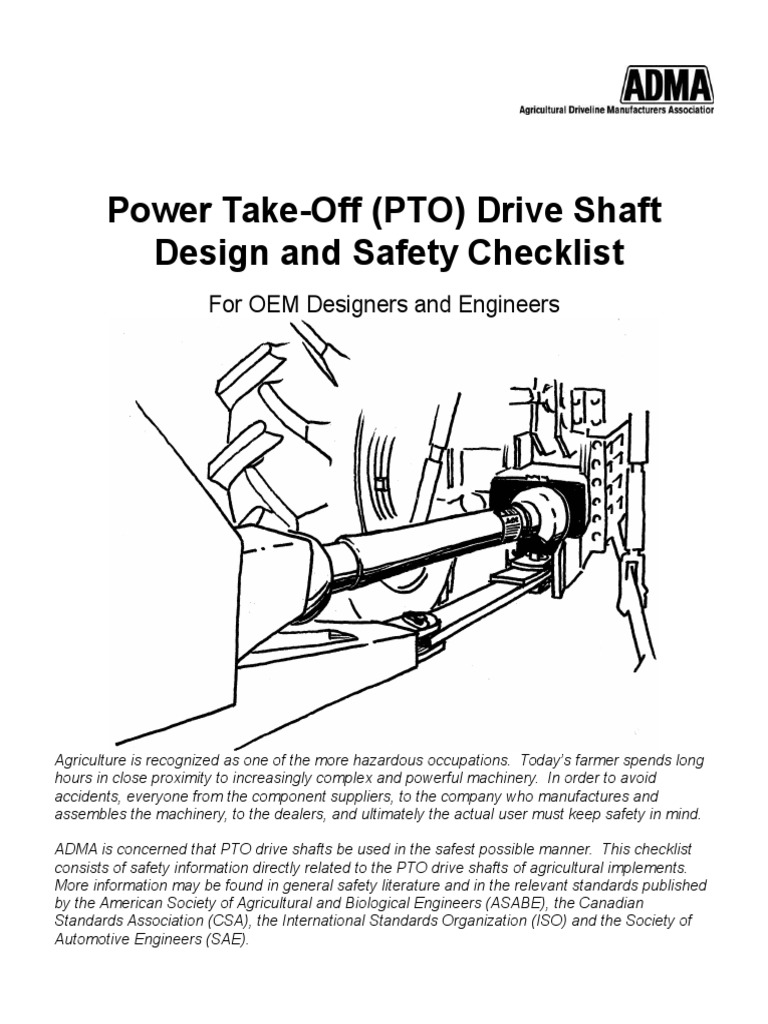 ADMA
Agricultural Driveline Manufacturers Association

Power Take-Off (PTO) Drive Shaft Design and Safety Checklist

For OEM Designers and Engineers

Agriculture is recognized as one of the more hazardous occupations. Today's farmer spends long hours in close proximity to increasingly complex and powerful machinery. In order to avoid accidents, everyone from the component suppliers, to the company who manufactures and assembles the machinery, to the dealers, and ultimately the actual user must keep safety in mind.

ADMA is concerned that PTO drive shafts be used in the safest possible manner. This checklist consists of safety information directly related to the PTO drive shafts of agricultural implements. More information may be found in general safety literature and in the relevant standards published by the American Society of Agricultural and Biological Engineers (ASABE), the Canadian Standards Association (CSA), the International Standards Organization (ISO) and the Society of Automotive Engineers (SAE).