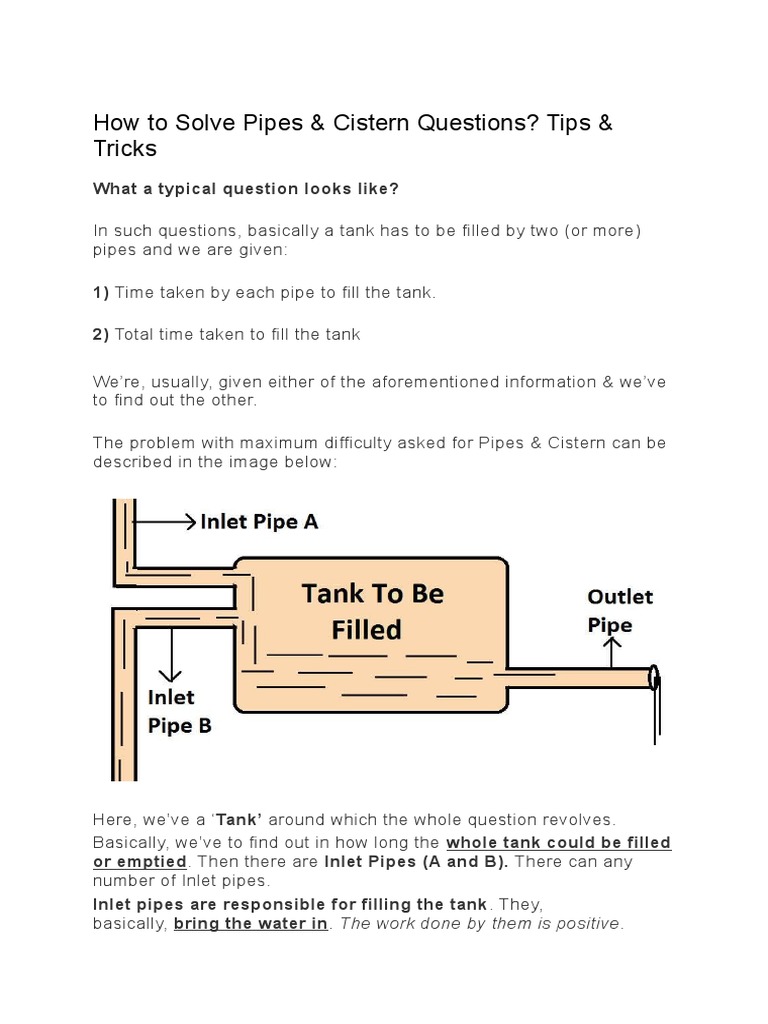 How to Solve Pipes & Cistern Questions? Tips & Tricks

What a typical question looks like?

In such questions, basically a tank has to be filled by two (or more) pipes and we are given:

1) Time taken by each pipe to fill the tank.

2) Total time taken to fill the tank

We're, usually, given either of the aforementioned information & we've to find out the other.

The problem with maximum difficulty asked for Pipes & Cistern can be described in the image below:

Inlet Pipe A

Tank To Be Filled

Outlet Pipe

Inlet Pipe B

Here, we've a 'Tank' around which the whole question revolves.

Basically, we've to find out in how long the whole tank could be filled or emptied. Then there are Inlet Pipes (A and B). There can any number of Inlet pipes.

Inlet pipes are responsible for filling the tank. They, basically, bring the water in. The work done by them is positive.