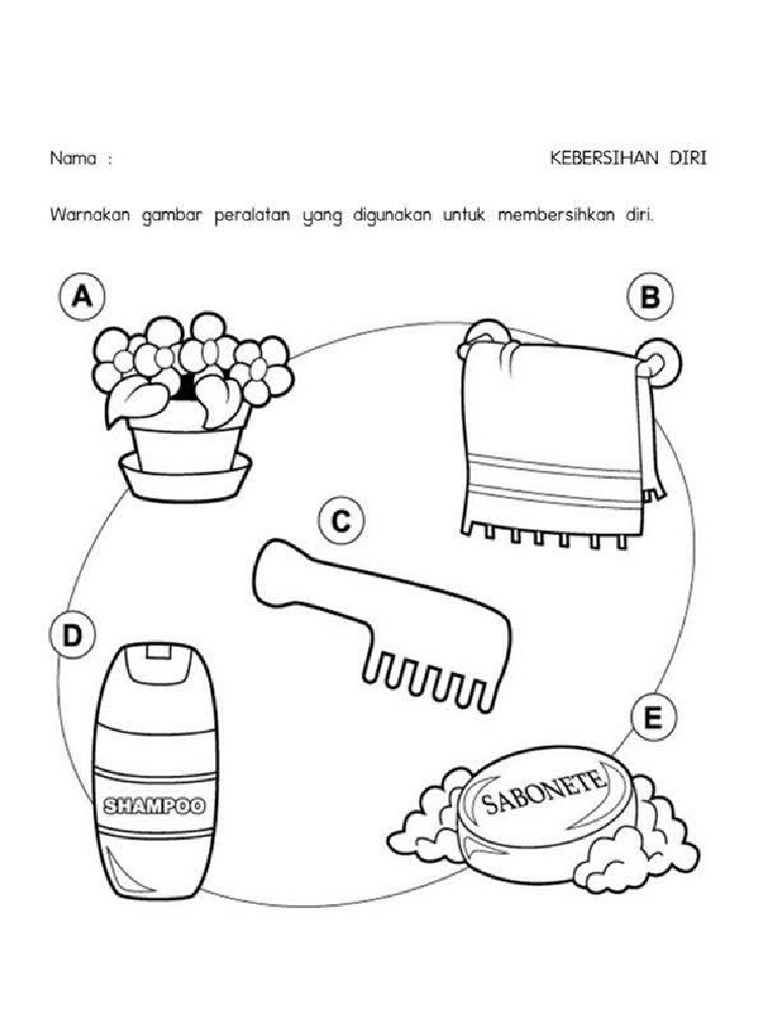 Nama :

KEBERSIHAN DIRI

Warnakan gambar peralatan yang digunakan untuk membersihkan diri.

A

B

C

D

SHAMPOO

E

SABONETE