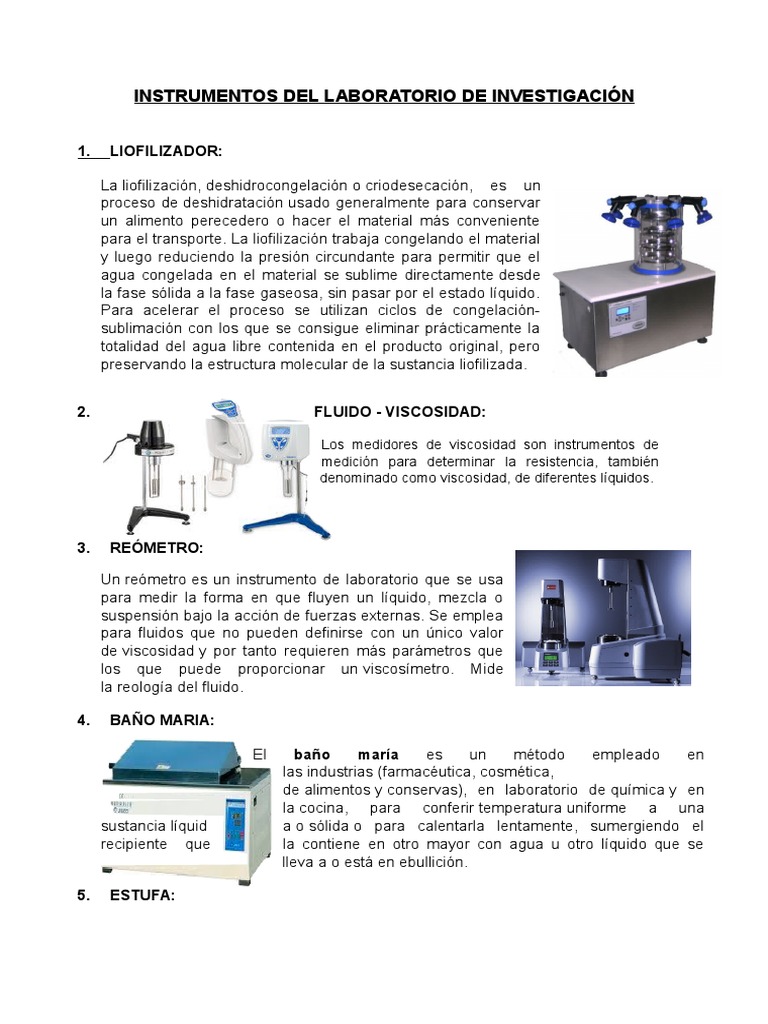 INSTRUMENTOS DEL LABORATORIO DE INVESTIGACIÓN

1. LIOFILIZADOR:

La liofilización, deshidrocongelación o criodesecación, es un proceso de deshidratación usado generalmente para conservar un alimento perecedero o hacer el material más conveniente para el transporte. La liofilización trabaja congelando el material y luego reduciendo la presión circundante para permitir que el agua congelada en el material se sublime directamente desde la fase sólida a la fase gaseosa, sin pasar por el estado líquido. Para acelerar el proceso se utilizan ciclos de congelación-sublimación con los que se consigue eliminar prácticamente la totalidad del agua libre contenida en el producto original, pero preservando la estructura molecular de la sustancia liofilizada.

2. FLUIDO - VISCOSIDAD:

Los medidores de viscosidad son instrumentos de medición para determinar la resistencia, también denominado como viscosidad, de diferentes líquidos.

3. REÓMETRO:

Un reómetro es un instrumento de laboratorio que se usa para medir la forma en que fluyen un líquido, mezcla o suspensión bajo la acción de fuerzas externas. Se emplea para fluidos que no pueden definirse con un único valor de viscosidad y por tanto requieren más parámetros que los que puede proporcionar un viscosímetro. Mide la reología del fluido.

4. BAÑO MARIA:

El baño maría es un método empleado en las industrias (farmacéutica, cosmética, de alimentos y conservas), en laboratorio de química y en la cocina, para conferir temperatura uniforme a una sustancia líquid a o sólida o para calentarla lentamente, sumergiendo el recipiente que la contiene en otro mayor con agua u otro líquido que se lleva a o está en ebullición.

5. ESTUFA: