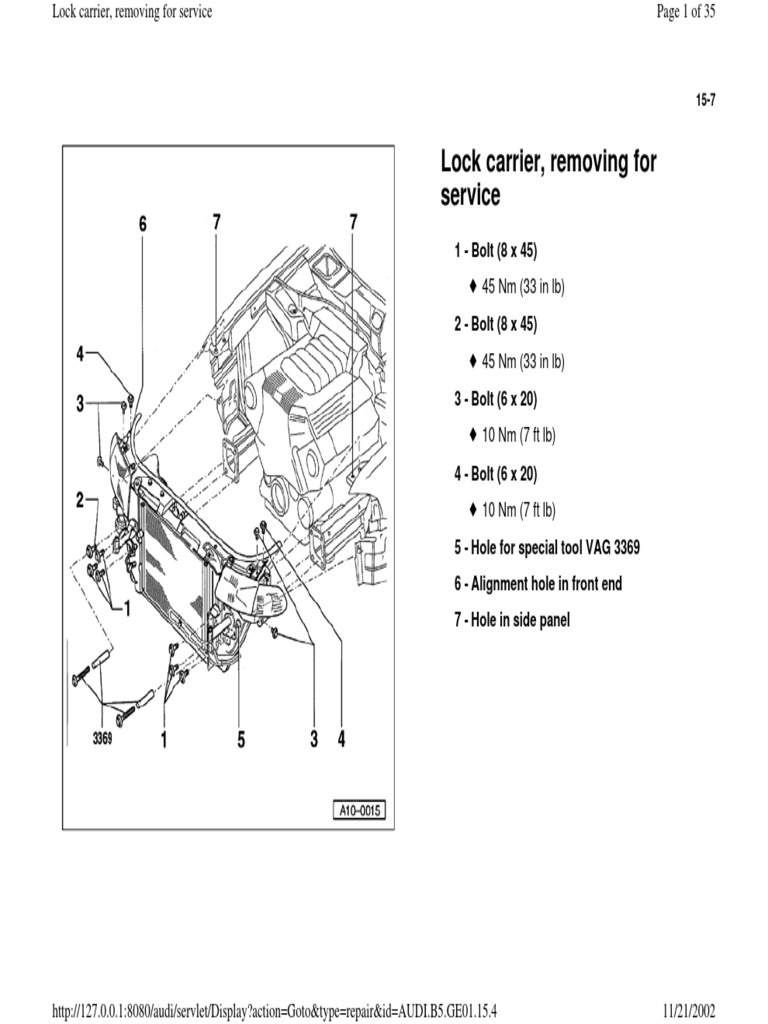 Lock carrier, removing for service

Page 1 of 35

15-7

6 7 7

4

3

2

1

3369 1 5 3 4

A10-0015

Lock carrier, removing for service

1 - Bolt (8 x 45)

♦ 45 Nm (33 in lb)

2 - Bolt (8 x 45)

♦ 45 Nm (33 in lb)

3 - Bolt (6 x 20)

♦ 10 Nm (7 ft lb)

4 - Bolt (6 x 20)

♦ 10 Nm (7 ft lb)

5 - Hole for special tool VAG 3369

6 - Alignment hole in front end

7 - Hole in side panel

http://127.0.0.1:8080/audi/servlet/Display?action=Goto&type=repair&id=AUDI.B5.GE01.15.4

11/21/2002