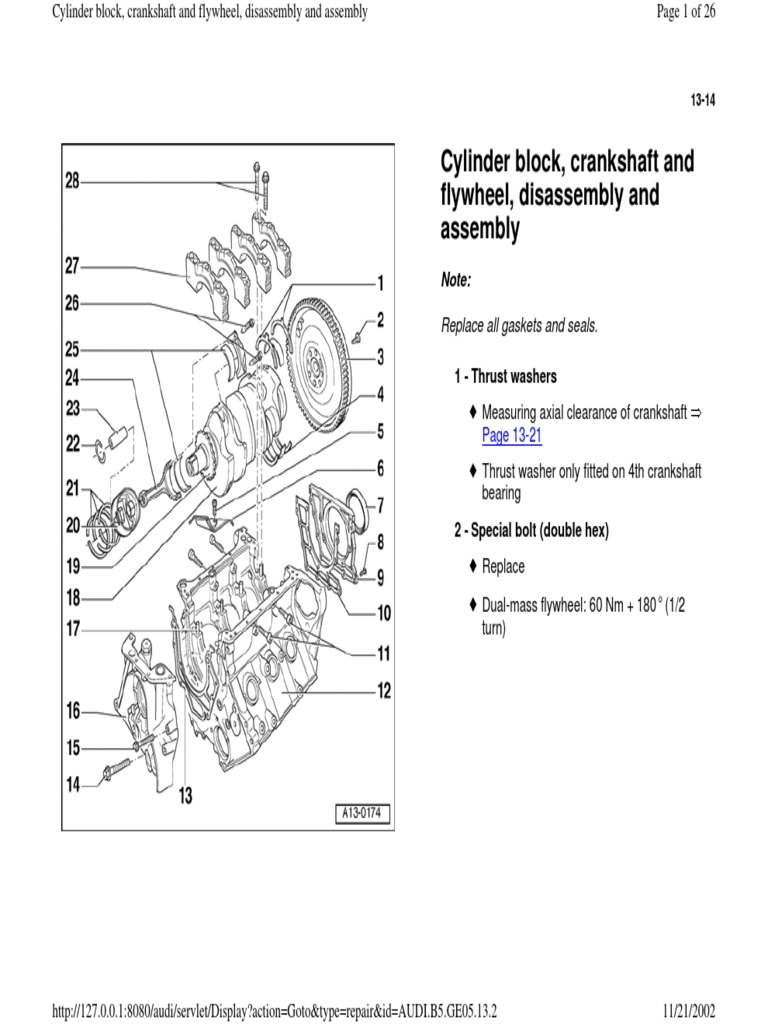 Cylinder block, crankshaft and flywheel, disassembly and assembly

Page 1 of 26

13-14

28
27
26
25
24
23
22
21
20
19
18
17
16
15
14
13
1
2
3
4
5
6
7
8
9
10
11
12
A13-0174

Cylinder block, crankshaft and flywheel, disassembly and assembly

Note:

Replace all gaskets and seals.

1 - Thrust washers

♦ Measuring axial clearance of crankshaft ⇒ Page 13-21

♦ Thrust washer only fitted on 4th crankshaft bearing

2 - Special bolt (double hex)

♦ Replace

♦ Dual-mass flywheel: 60 Nm + 180° (1/2 turn)

http://127.0.0.1:8080/audi/servlet/Display?action=Goto&type=repair&id=AUDI.B5.GE05.13.2

11/21/2002