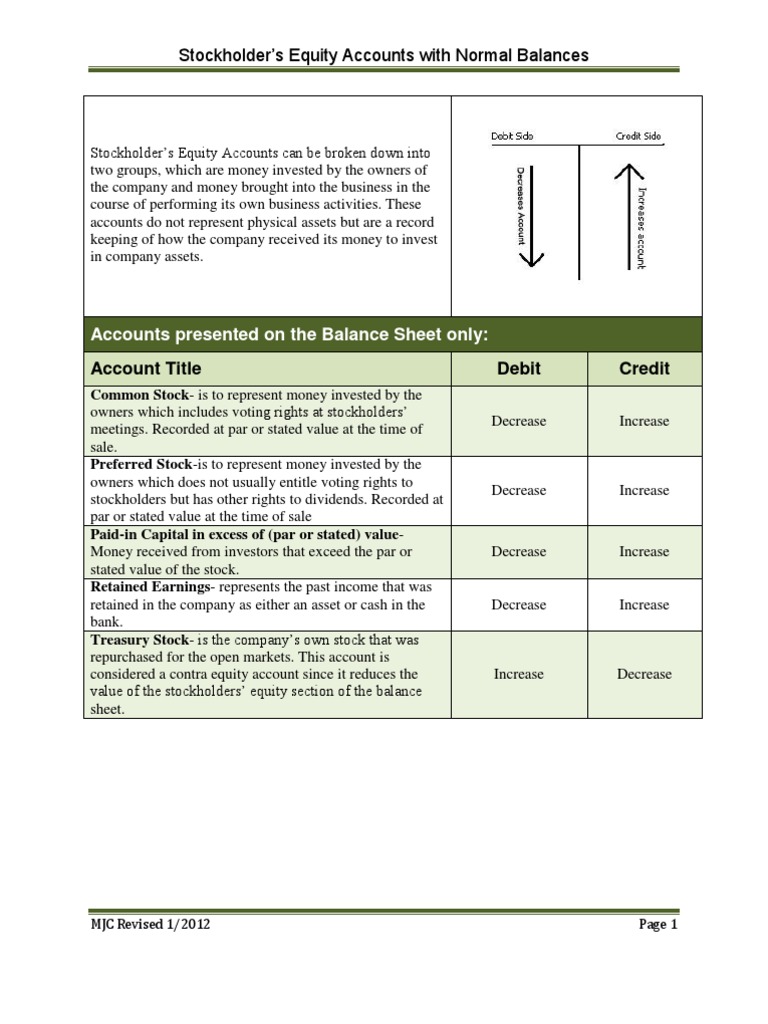 Stockholder's Equity Accounts with Normal Balances

Stockholder's Equity Accounts can be broken down into two groups, which are money invested by the owners of the company and money brought into the business in the course of performing its own business activities. These accounts do not represent physical assets but are a record keeping of how the company received its money to invest in company assets.

Debit Side
Credit Side
Decreases Account
Increases account

Accounts presented on the Balance Sheet only:

| Account Title | Debit | Credit |
|---|---|---|
| **Common Stock**- is to represent money invested by the owners which includes voting rights at stockholders' meetings. Recorded at par or stated value at the time of sale. | Decrease | Increase |
| **Preferred Stock**-is to represent money invested by the owners which does not usually entitle voting rights to stockholders but has other rights to dividends. Recorded at par or stated value at the time of sale | Decrease | Increase |
| **Paid-in Capital in excess of (par or stated) value**- Money received from investors that exceed the par or stated value of the stock. | Decrease | Increase |
| **Retained Earnings**- represents the past income that was retained in the company as either an asset or cash in the bank. | Decrease | Increase |
| **Treasury Stock**- is the company's own stock that was repurchased for the open markets. This account is considered a contra equity account since it reduces the value of the stockholders' equity section of the balance sheet. | Increase | Decrease |

MJC Revised 1/2012
Page 1