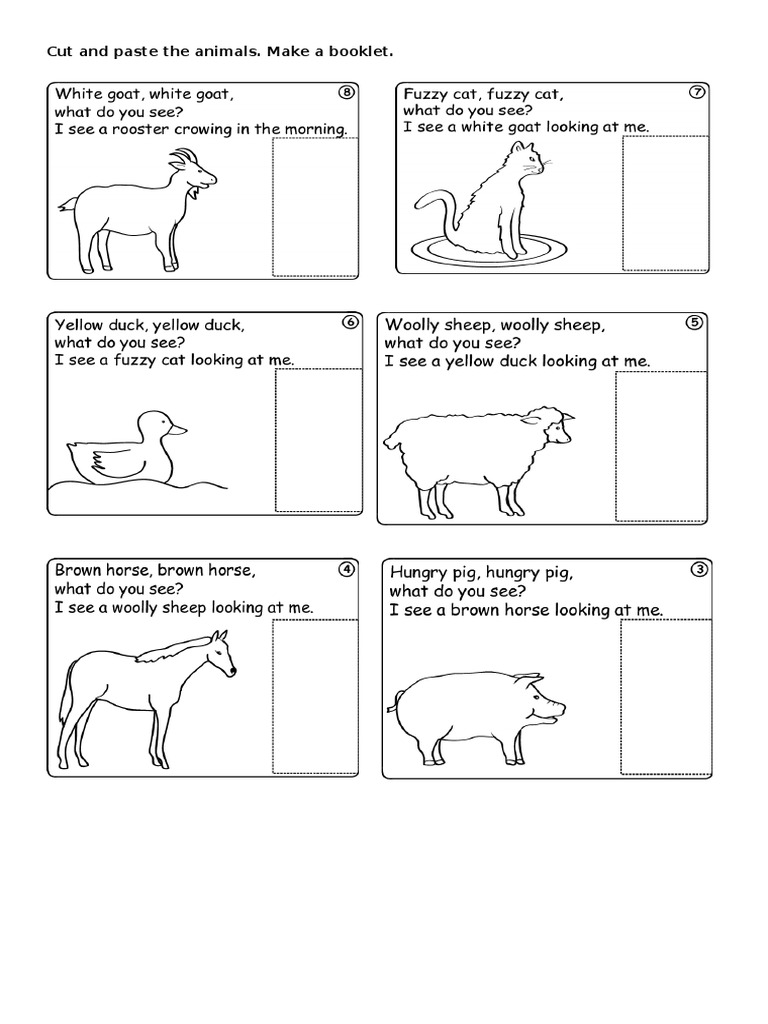 Cut and paste the animals. Make a booklet.

White goat, white goat, what do you see? I see a rooster crowing in the morning. ⑧

Fuzzy cat, fuzzy cat, what do you see? I see a white goat looking at me. ⑦

Yellow duck, yellow duck, what do you see? I see a fuzzy cat looking at me. ⑥

Woolly sheep, woolly sheep, what do you see? I see a yellow duck looking at me. ⑤

Brown horse, brown horse, what do you see? I see a woolly sheep looking at me. ④

Hungry pig, hungry pig, what do you see? I see a brown horse looking at me. ③