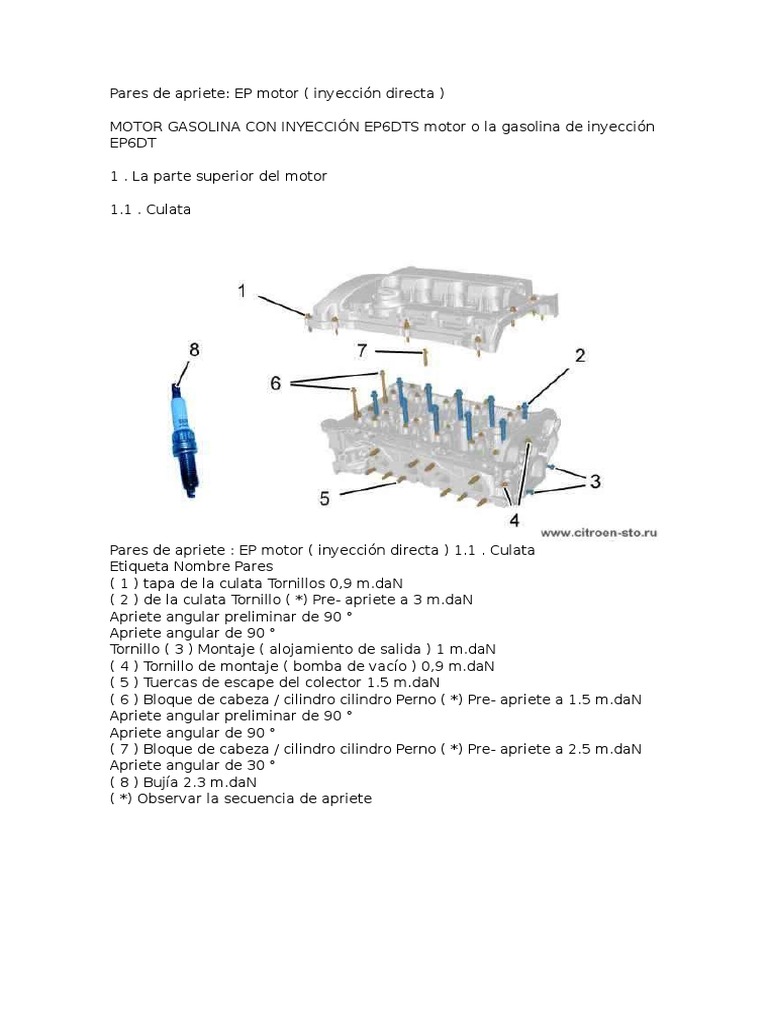 Pares de apriete: EP motor ( inyección directa )

MOTOR GASOLINA CON INYECCIÓN EP6DTS motor o la gasolina de inyección EP6DT

1 . La parte superior del motor

1.1 . Culata

1
8
7
2
6
3
5
4
www.citroen-sto.ru

Pares de apriete : EP motor ( inyección directa ) 1.1 . Culata
Etiqueta Nombre Pares
( 1 ) tapa de la culata Tornillos 0,9 m.daN
( 2 ) de la culata Tornillo ( *) Pre- apriete a 3 m.daN
Apriete angular preliminar de 90 °
Apriete angular de 90 °
Tornillo ( 3 ) Montaje ( alojamiento de salida ) 1 m.daN
( 4 ) Tornillo de montaje ( bomba de vacío ) 0,9 m.daN
( 5 ) Tuercas de escape del colector 1.5 m.daN
( 6 ) Bloque de cabeza / cilindro cilindro Perno ( *) Pre- apriete a 1.5 m.daN
Apriete angular preliminar de 90 °
Apriete angular de 90 °
( 7 ) Bloque de cabeza / cilindro cilindro Perno ( *) Pre- apriete a 2.5 m.daN
Apriete angular de 30 °
( 8 ) Bujía 2.3 m.daN
( *) Observar la secuencia de apriete