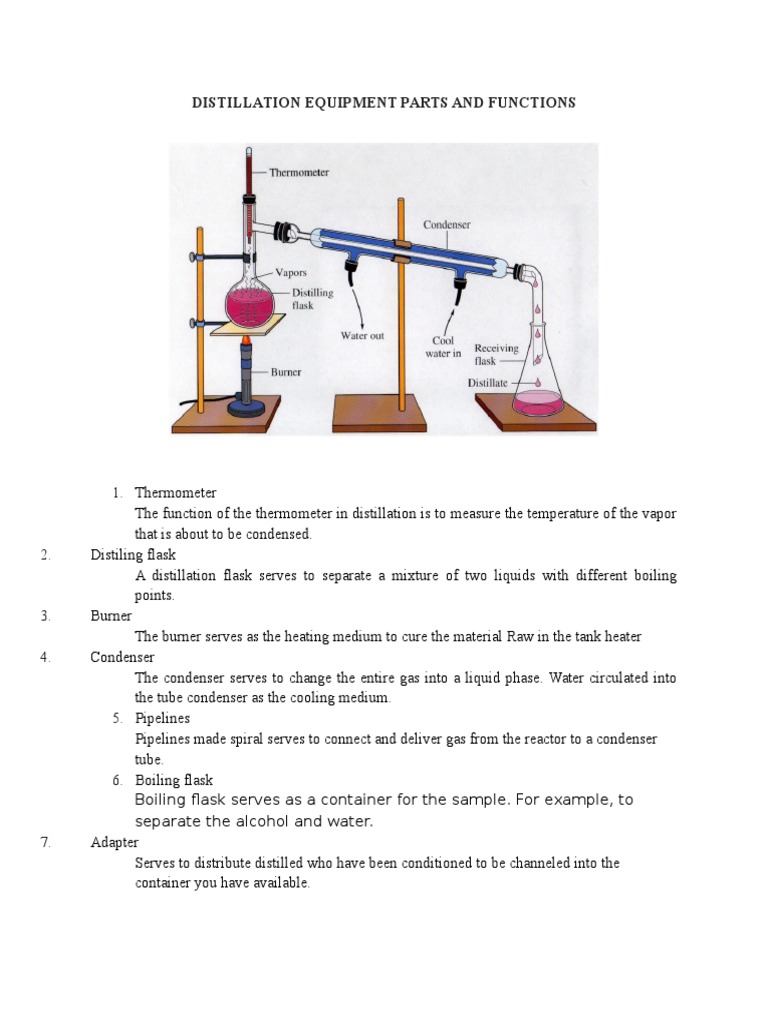 DISTILLATION EQUIPMENT PARTS AND FUNCTIONS

Thermometer
Condenser
Vapors
Distilling flask
Water out
Cool water in
Receiving flask
Distillate
Burner

1. Thermometer
The function of the thermometer in distillation is to measure the temperature of the vapor that is about to be condensed.

2. Distiling flask
A distillation flask serves to separate a mixture of two liquids with different boiling points.

3. Burner
The burner serves as the heating medium to cure the material Raw in the tank heater

4. Condenser
The condenser serves to change the entire gas into a liquid phase. Water circulated into the tube condenser as the cooling medium.

5. Pipelines
Pipelines made spiral serves to connect and deliver gas from the reactor to a condenser tube.

6. Boiling flask
Boiling flask serves as a container for the sample. For example, to separate the alcohol and water.

7. Adapter
Serves to distribute distilled who have been conditioned to be channeled into the container you have available.