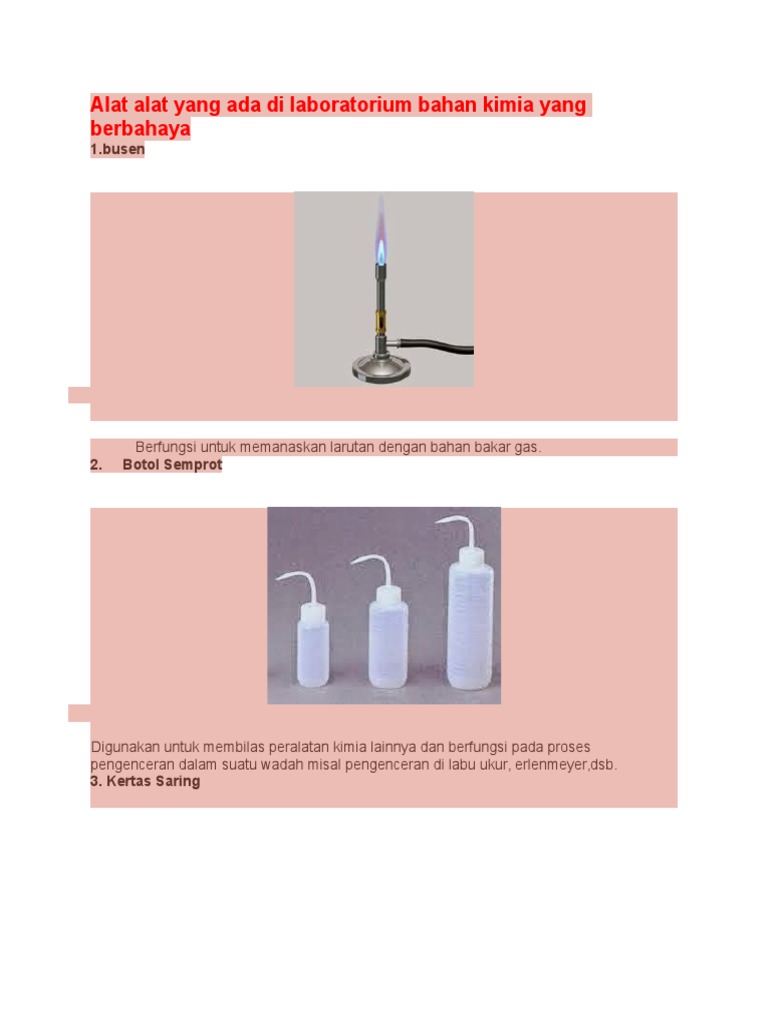 Alat alat yang ada di laboratorium bahan kimia yang berbahaya
1.busen

Berfungsi untuk memanaskan larutan dengan bahan bakar gas.
2. Botol Semprot

Digunakan untuk membilas peralatan kimia lainnya dan berfungsi pada proses pengenceran dalam suatu wadah misal pengenceran di labu ukur, erlenmeyer,dsb.
3. Kertas Saring