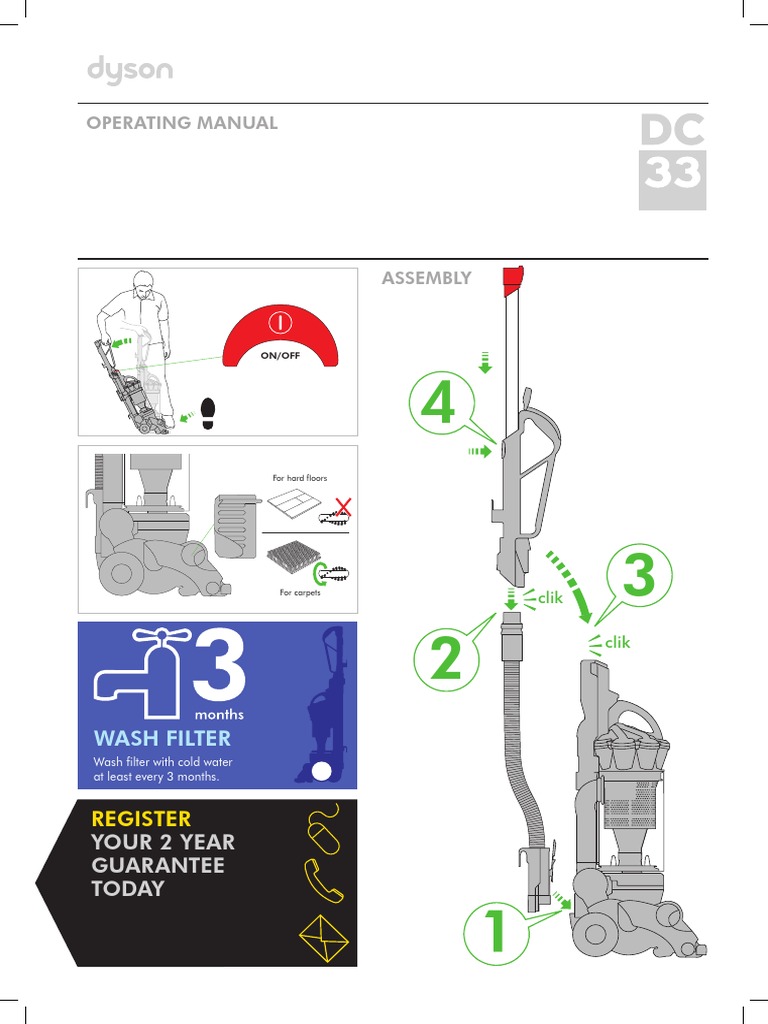 dyson

OPERATING MANUAL

DC 33

ON/OFF

For hard floors

For carpets

3 months

WASH FILTER

Wash filter with cold water at least every 3 months.

REGISTER YOUR 2 YEAR GUARANTEE TODAY

ASSEMBLY

4

3

clik

clik

2

1