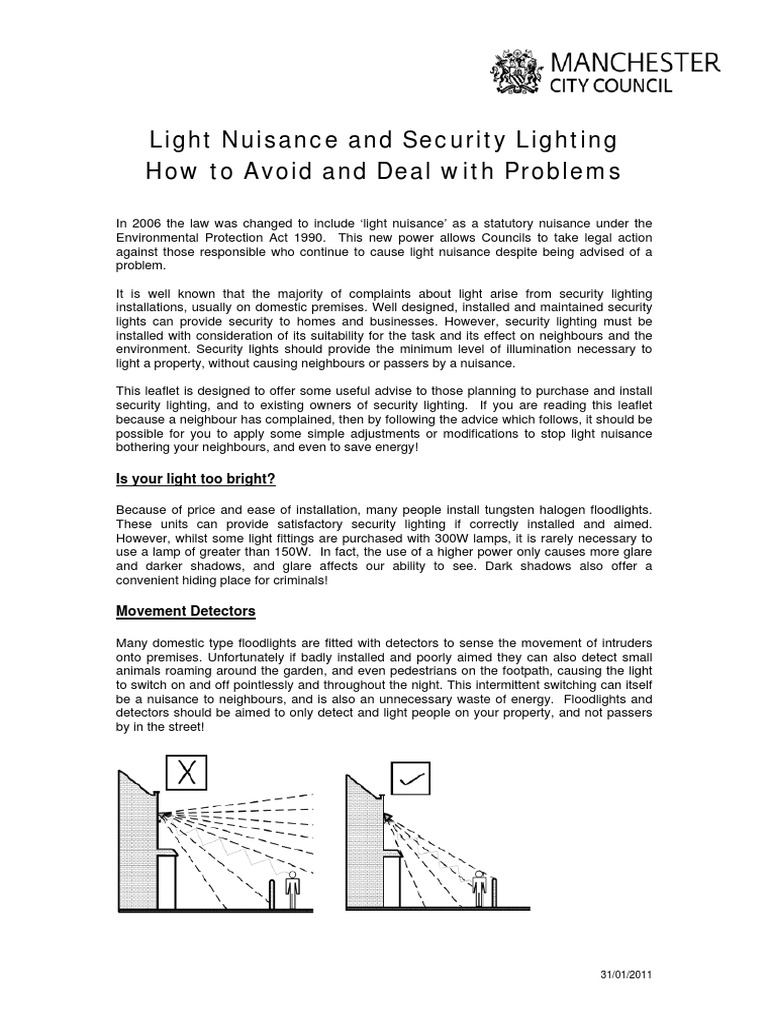 MANCHESTER
CITY COUNCIL

Light Nuisance and Security Lighting
How to Avoid and Deal with Problems

In 2006 the law was changed to include 'light nuisance' as a statutory nuisance under the Environmental Protection Act 1990. This new power allows Councils to take legal action against those responsible who continue to cause light nuisance despite being advised of a problem.

It is well known that the majority of complaints about light arise from security lighting installations, usually on domestic premises. Well designed, installed and maintained security lights can provide security to homes and businesses. However, security lighting must be installed with consideration of its suitability for the task and its effect on neighbours and the environment. Security lights should provide the minimum level of illumination necessary to light a property, without causing neighbours or passers by a nuisance.

This leaflet is designed to offer some useful advise to those planning to purchase and install security lighting, and to existing owners of security lighting. If you are reading this leaflet because a neighbour has complained, then by following the advice which follows, it should be possible for you to apply some simple adjustments or modifications to stop light nuisance bothering your neighbours, and even to save energy!

Is your light too bright?

Because of price and ease of installation, many people install tungsten halogen floodlights. These units can provide satisfactory security lighting if correctly installed and aimed. However, whilst some light fittings are purchased with 300W lamps, it is rarely necessary to use a lamp of greater than 150W. In fact, the use of a higher power only causes more glare and darker shadows, and glare affects our ability to see. Dark shadows also offer a convenient hiding place for criminals!

Movement Detectors

Many domestic type floodlights are fitted with detectors to sense the movement of intruders onto premises. Unfortunately if badly installed and poorly aimed they can also detect small animals roaming around the garden, and even pedestrians on the footpath, causing the light to switch on and off pointlessly and throughout the night. This intermittent switching can itself be a nuisance to neighbours, and is also an unnecessary waste of energy. Floodlights and detectors should be aimed to only detect and light people on your property, and not passers by in the street!

31/01/2011