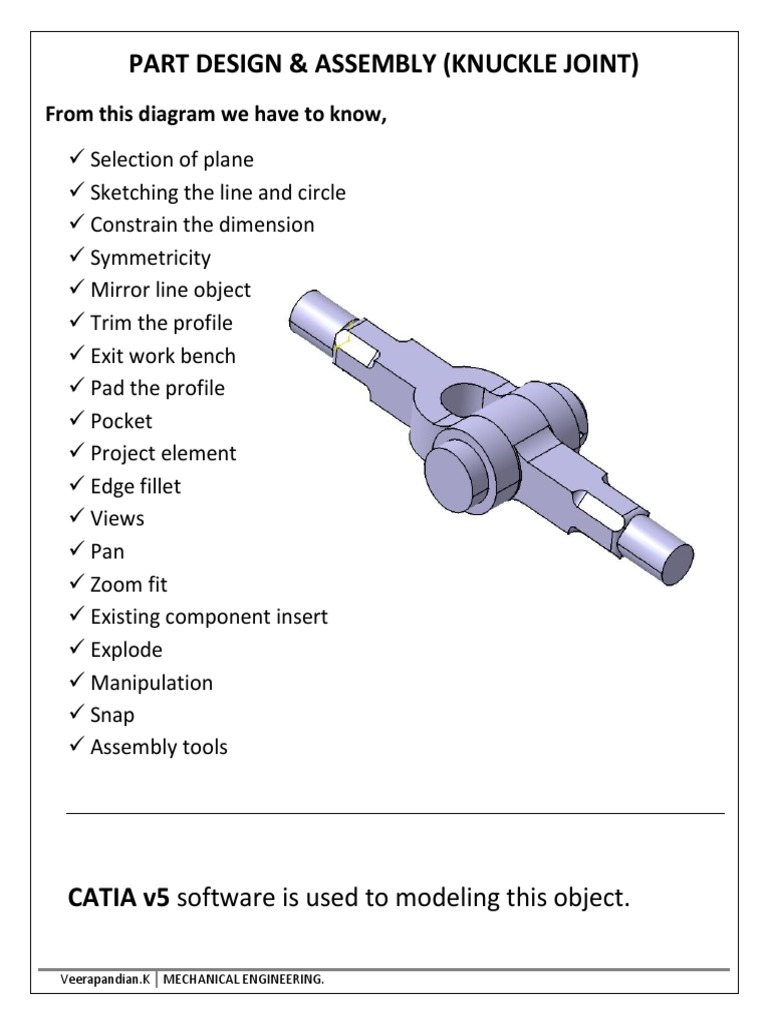 PART DESIGN & ASSEMBLY (KNUCKLE JOINT)

From this diagram we have to know,

✓ Selection of plane
✓ Sketching the line and circle
✓ Constrain the dimension
✓ Symmetricity
✓ Mirror line object
✓ Trim the profile
✓ Exit work bench
✓ Pad the profile
✓ Pocket
✓ Project element
✓ Edge fillet
✓ Views
✓ Pan
✓ Zoom fit
✓ Existing component insert
✓ Explode
✓ Manipulation
✓ Snap
✓ Assembly tools

CATIA v5 software is used to modeling this object.

Veerapandian.K | MECHANICAL ENGINEERING.