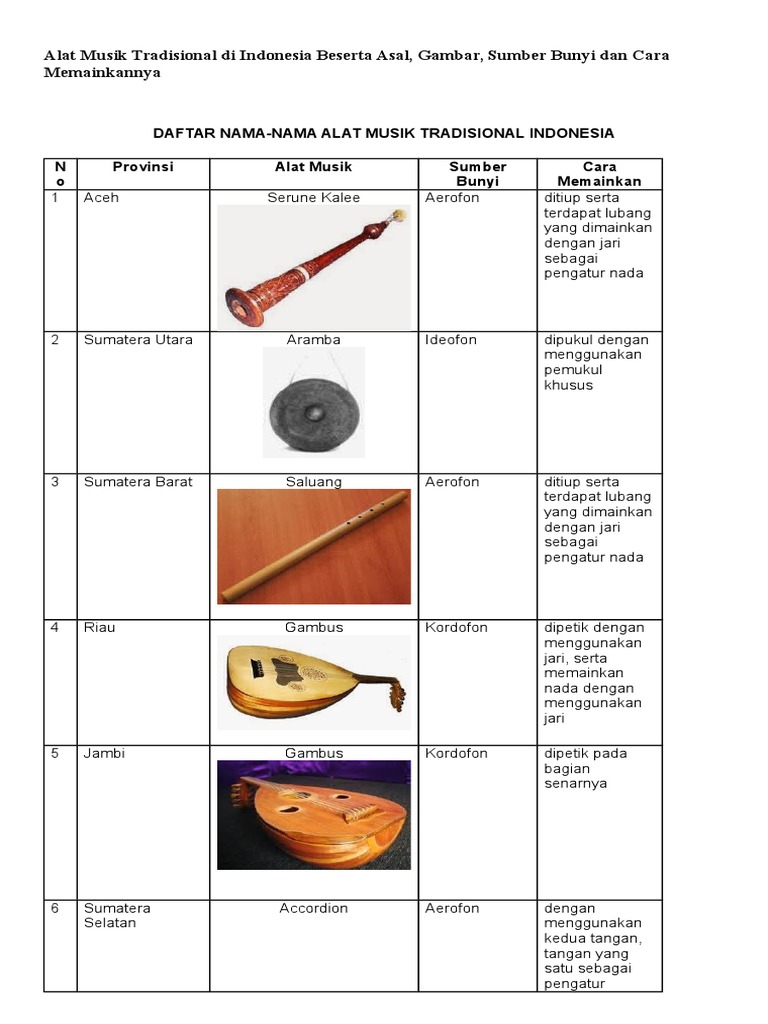 Alat Musik Tradisional di Indonesia Beserta Asal, Gambar, Sumber Bunyi dan Cara Memainkannya

DAFTAR NAMA-NAMA ALAT MUSIK TRADISIONAL INDONESIA

| No | Provinsi | Alat Musik | Sumber Bunyi | Cara Memainkan |
|---|---|---|---|---|
| 1 | Aceh | Serune Kalee | Aerofon | ditiup serta terdapat lubang yang dimainkan dengan jari sebagai pengatur nada |
| 2 | Sumatera Utara | Aramba | Ideofon | dipukul dengan menggunakan pemukul khusus |
| 3 | Sumatera Barat | Saluang | Aerofon | ditiup serta terdapat lubang yang dimainkan dengan jari sebagai pengatur nada |
| 4 | Riau | Gambus | Kordofon | dipetik dengan menggunakan jari, serta memainkan nada dengan menggunakan jari |
| 5 | Jambi | Gambus | Kordofon | dipetik pada bagian senarnya |
| 6 | Sumatera Selatan | Accordion | Aerofon | dengan menggunakan kedua tangan, tangan yang satu sebagai pengatur |