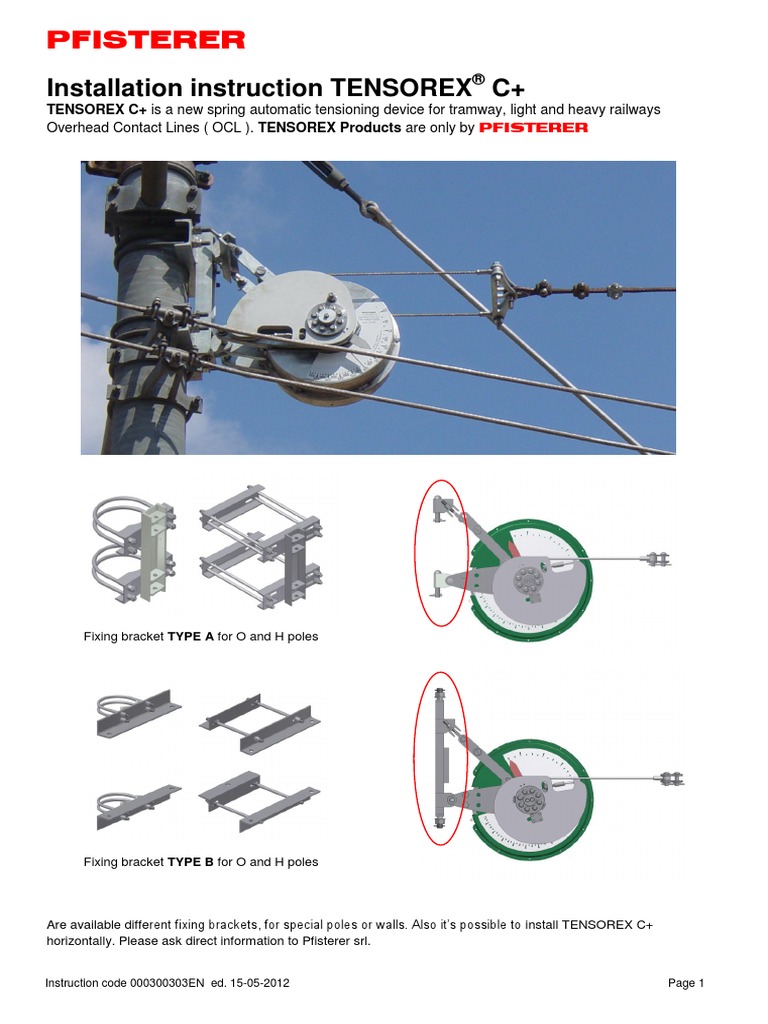 PFISTERER

Installation instruction TENSOREX® C+

TENSOREX C+ is a new spring automatic tensioning device for tramway, light and heavy railways Overhead Contact Lines ( OCL ). TENSOREX Products are only by PFISTERER

Fixing bracket TYPE A for O and H poles

Fixing bracket TYPE B for O and H poles

Are available different fixing brackets, for special poles or walls. Also it's possible to install TENSOREX C+ horizontally. Please ask direct information to Pfisterer srl.

Instruction code 000300303EN ed. 15-05-2012

Page 1