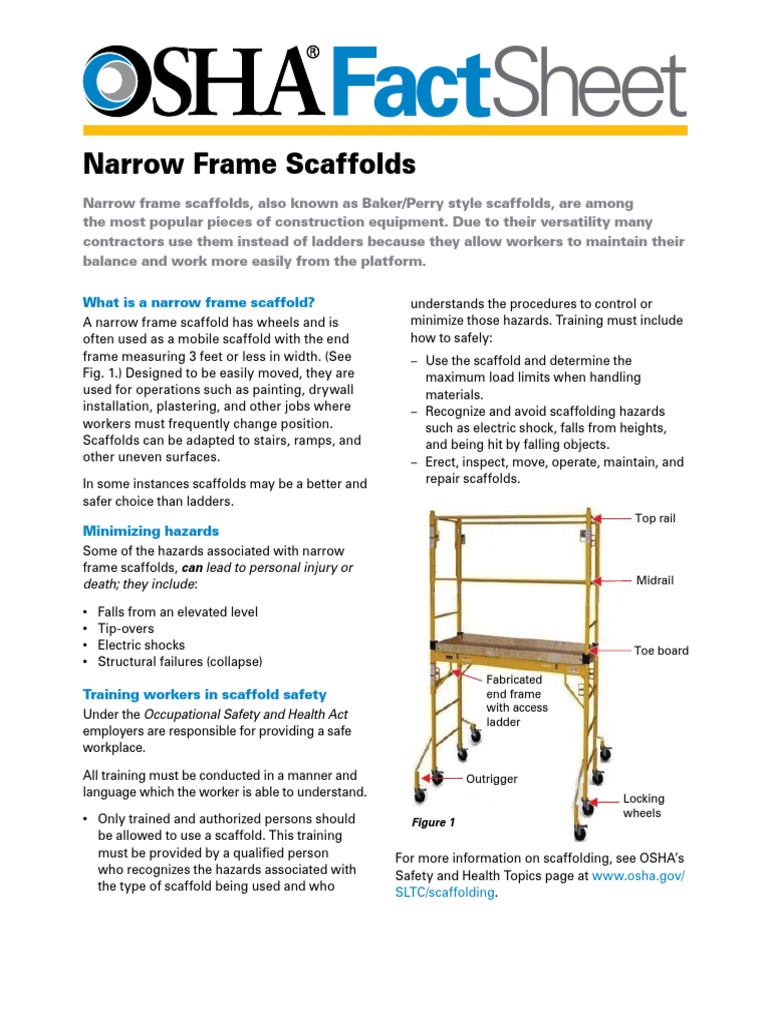 OSHA® FactSheet

Narrow Frame Scaffolds

Narrow frame scaffolds, also known as Baker/Perry style scaffolds, are among the most popular pieces of construction equipment. Due to their versatility many contractors use them instead of ladders because they allow workers to maintain their balance and work more easily from the platform.

What is a narrow frame scaffold?

A narrow frame scaffold has wheels and is often used as a mobile scaffold with the end frame measuring 3 feet or less in width. (See Fig. 1.) Designed to be easily moved, they are used for operations such as painting, drywall installation, plastering, and other jobs where workers must frequently change position. Scaffolds can be adapted to stairs, ramps, and other uneven surfaces.

In some instances scaffolds may be a better and safer choice than ladders.

Minimizing hazards

Some of the hazards associated with narrow frame scaffolds, can lead to personal injury or death; they include:

• Falls from an elevated level
• Tip-overs
• Electric shocks
• Structural failures (collapse)

Training workers in scaffold safety

Under the Occupational Safety and Health Act employers are responsible for providing a safe workplace.

All training must be conducted in a manner and language which the worker is able to understand.

• Only trained and authorized persons should be allowed to use a scaffold. This training must be provided by a qualified person who recognizes the hazards associated with the type of scaffold being used and who understands the procedures to control or minimize those hazards. Training must include how to safely:

– Use the scaffold and determine the maximum load limits when handling materials.
– Recognize and avoid scaffolding hazards such as electric shock, falls from heights, and being hit by falling objects.
– Erect, inspect, move, operate, maintain, and repair scaffolds.

Top rail
Midrail
Toe board
Fabricated end frame with access ladder
Outrigger
Locking wheels
Figure 1

For more information on scaffolding, see OSHA's Safety and Health Topics page at www.osha.gov/SLTC/scaffolding.