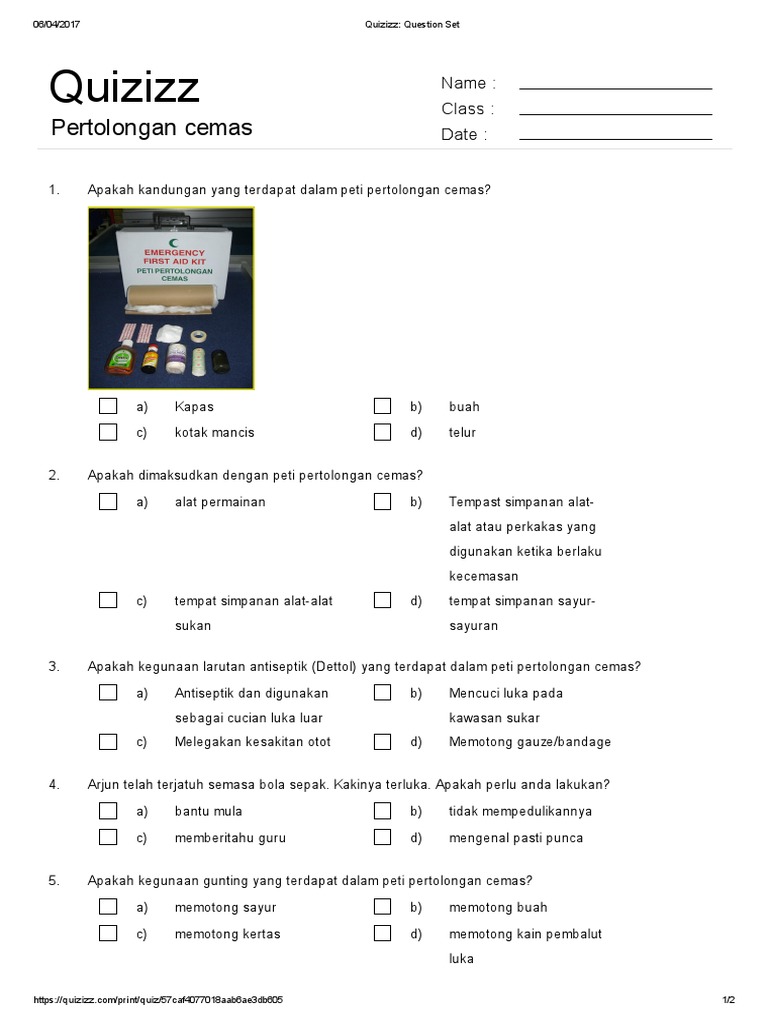 06/04/2017 Quizizz: Question Set

Quizizz
Pertolongan cemas

Name :
Class :
Date :

1. Apakah kandungan yang terdapat dalam peti pertolongan cemas?

EMERGENCY FIRST AID KIT
PETI PERTOLONGAN CEMAS

a) Kapas
b) buah
c) kotak mancis
d) telur

2. Apakah dimaksudkan dengan peti pertolongan cemas?

a) alat permainan
b) Tempast simpanan alat-alat atau perkakas yang digunakan ketika berlaku kecemasan
c) tempat simpanan alat-alat sukan
d) tempat simpanan sayur-sayuran

3. Apakah kegunaan larutan antiseptik (Dettol) yang terdapat dalam peti pertolongan cemas?

a) Antiseptik dan digunakan sebagai cucian luka luar
b) Mencuci luka pada kawasan sukar
c) Melegakan kesakitan otot
d) Memotong gauze/bandage

4. Arjun telah terjatuh semasa bola sepak. Kakinya terluka. Apakah perlu anda lakukan?

a) bantu mula
b) tidak mempedulikannya
c) memberitahu guru
d) mengenal pasti punca

5. Apakah kegunaan gunting yang terdapat dalam peti pertolongan cemas?

a) memotong sayur
b) memotong buah
c) memotong kertas
d) memotong kain pembalut luka

https://quizizz.com/print/quiz/57caf4077018aab6ae3db605 1/2