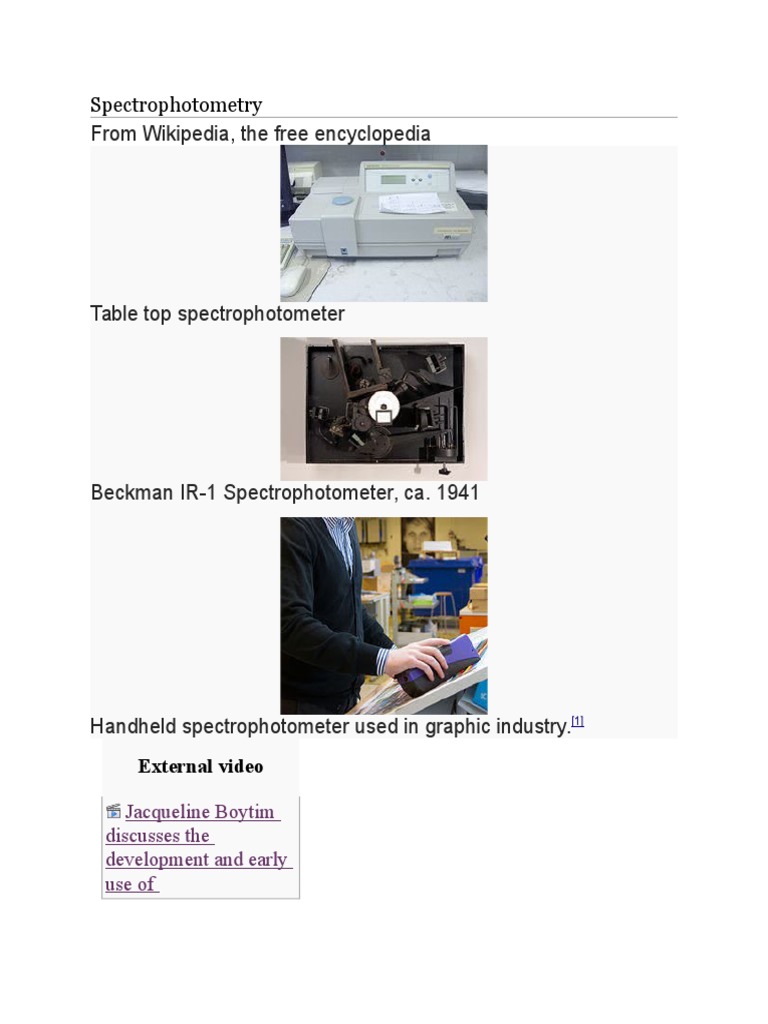 Spectrophotometry

From Wikipedia, the free encyclopedia

Table top spectrophotometer

Beckman IR-1 Spectrophotometer, ca. 1941

Handheld spectrophotometer used in graphic industry.[1]

External video

Jacqueline Boytim discusses the development and early use of