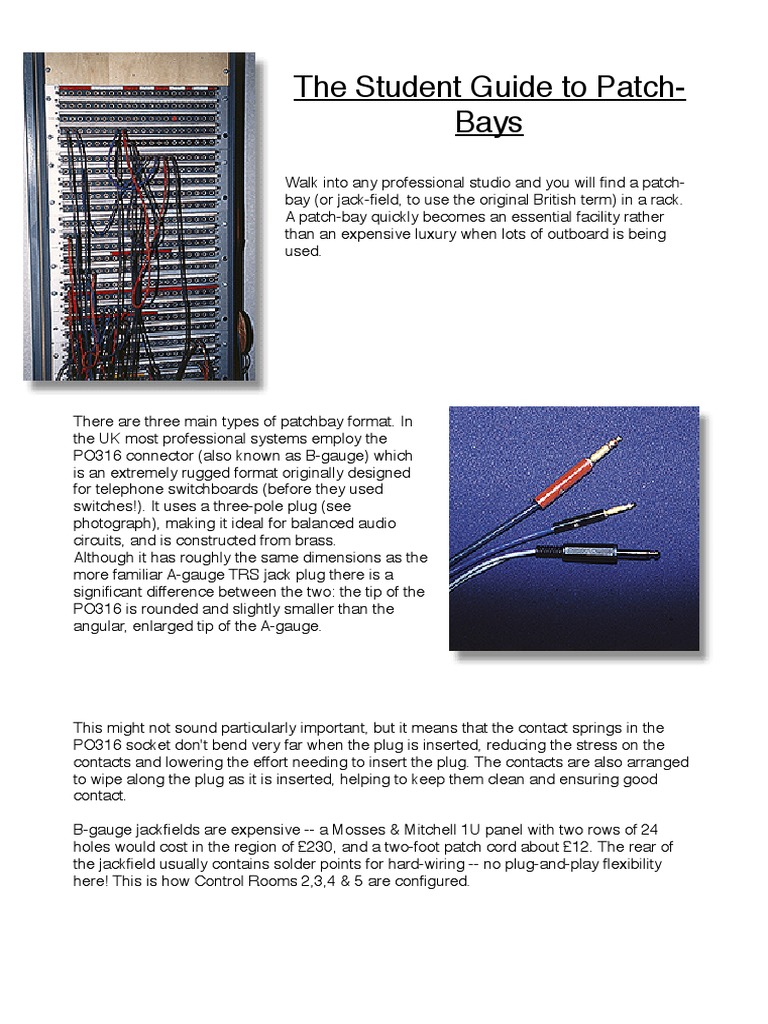 The Student Guide to Patch-Bays

Walk into any professional studio and you will find a patch-bay (or jack-field, to use the original British term) in a rack. A patch-bay quickly becomes an essential facility rather than an expensive luxury when lots of outboard is being used.

There are three main types of patchbay format. In the UK most professional systems employ the PO316 connector (also known as B-gauge) which is an extremely rugged format originally designed for telephone switchboards (before they used switches!). It uses a three-pole plug (see photograph), making it ideal for balanced audio circuits, and is constructed from brass.
Although it has roughly the same dimensions as the more familiar A-gauge TRS jack plug there is a significant difference between the two: the tip of the PO316 is rounded and slightly smaller than the angular, enlarged tip of the A-gauge.

This might not sound particularly important, but it means that the contact springs in the PO316 socket don't bend very far when the plug is inserted, reducing the stress on the contacts and lowering the effort needing to insert the plug. The contacts are also arranged to wipe along the plug as it is inserted, helping to keep them clean and ensuring good contact.

B-gauge jackfields are expensive -- a Mosses & Mitchell 1U panel with two rows of 24 holes would cost in the region of £230, and a two-foot patch cord about £12. The rear of the jackfield usually contains solder points for hard-wiring -- no plug-and-play flexibility here! This is how Control Rooms 2,3,4 & 5 are configured.