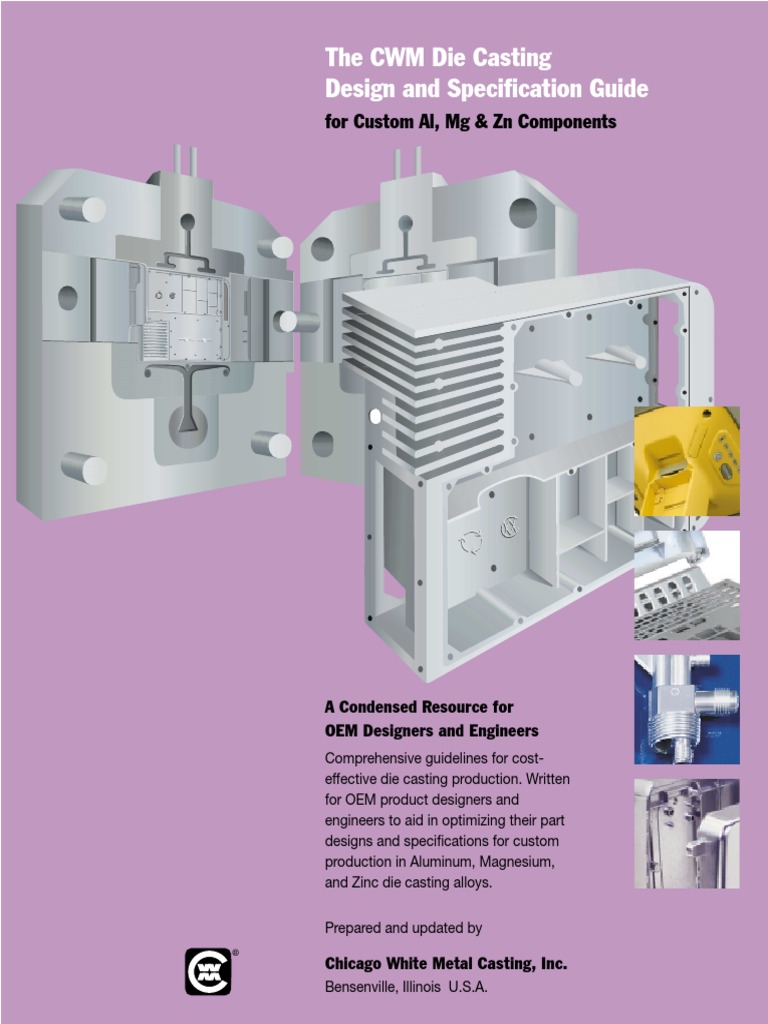 The CWM Die Casting Design and Specification Guide

for Custom Al, Mg & Zn Components

A Condensed Resource for OEM Designers and Engineers

Comprehensive guidelines for cost-effective die casting production. Written for OEM product designers and engineers to aid in optimizing their part designs and specifications for custom production in Aluminum, Magnesium, and Zinc die casting alloys.

Prepared and updated by

Chicago White Metal Casting, Inc.
Bensenville, Illinois U.S.A.