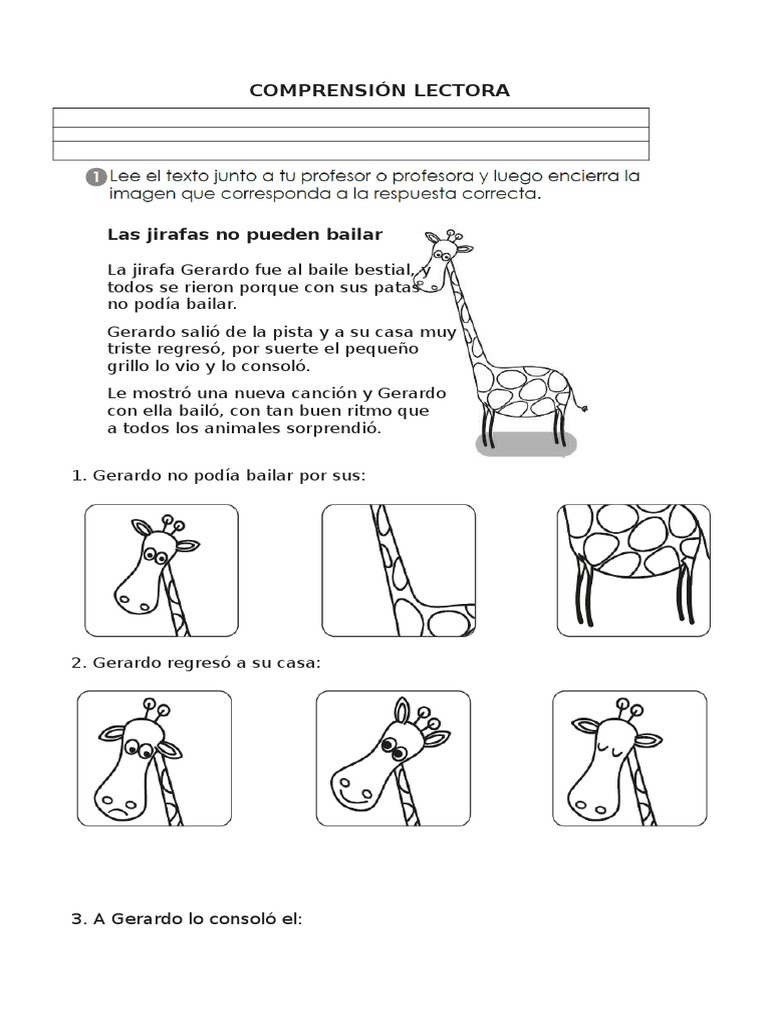 COMPRENSIÓN LECTORA

1 Lee el texto junto a tu profesor o profesora y luego encierra la imagen que corresponda a la respuesta correcta.

Las jirafas no pueden bailar

La jirafa Gerardo fue al baile bestial, y todos se rieron porque con sus patas no podía bailar.

Gerardo salió de la pista y a su casa muy triste regresó, por suerte el pequeño grillo lo vio y lo consoló.

Le mostró una nueva canción y Gerardo con ella bailó, con tan buen ritmo que a todos los animales sorprendió.

1. Gerardo no podía bailar por sus:

2. Gerardo regresó a su casa:

3. A Gerardo lo consoló el: