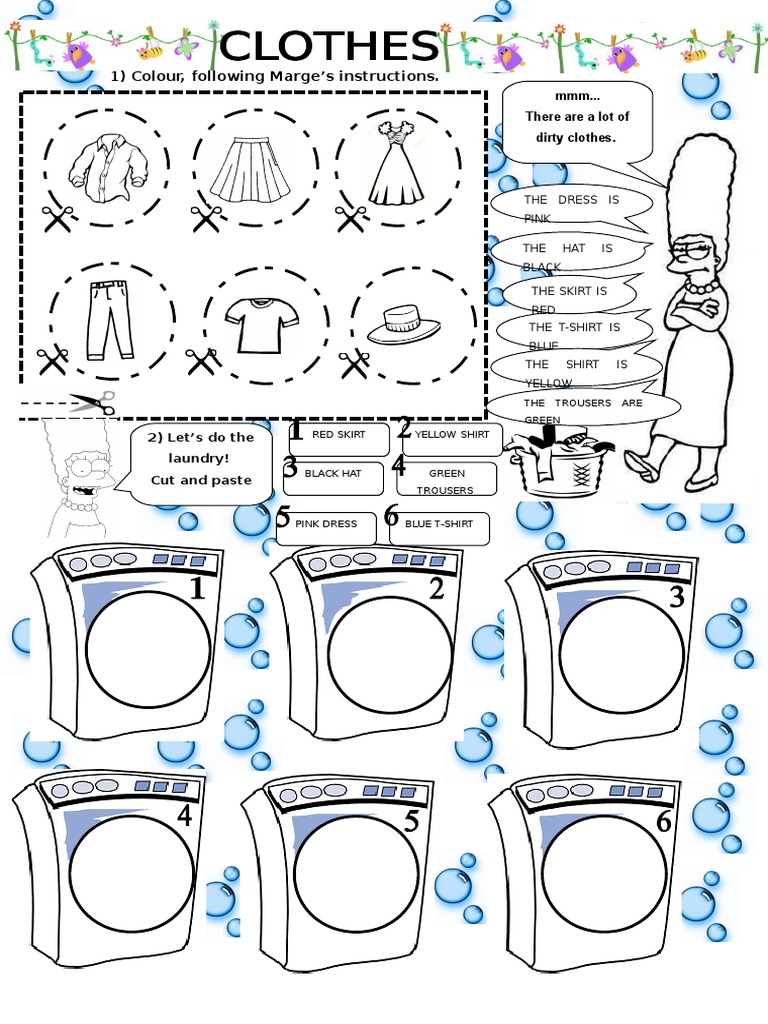 CLOTHES

1) Colour, following Marge's instructions.

mmm...
There are a lot of dirty clothes.

THE DRESS IS PINK

THE HAT IS BLACK

THE SKIRT IS RED

THE T-SHIRT IS BLUE

THE SHIRT IS YELLOW

THE TROUSERS ARE GREEN

2) Let's do the laundry!
Cut and paste

1 RED SKIRT
2 YELLOW SHIRT
3 BLACK HAT
4 GREEN TROUSERS
5 PINK DRESS
6 BLUE T-SHIRT

1
2
3
4
5
6