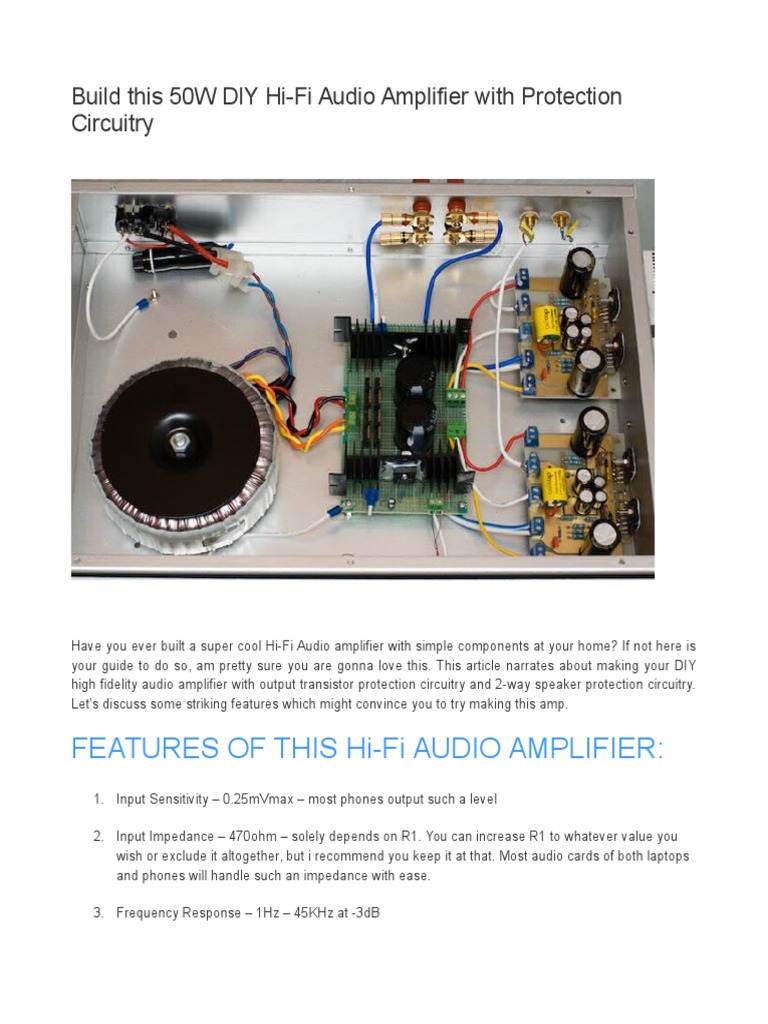 Build this 50W DIY Hi-Fi Audio Amplifier with Protection Circuitry

Have you ever built a super cool Hi-Fi Audio amplifier with simple components at your home? If not here is your guide to do so, am pretty sure you are gonna love this. This article narrates about making your DIY high fidelity audio amplifier with output transistor protection circuitry and 2-way speaker protection circuitry. Let's discuss some striking features which might convince you to try making this amp.

FEATURES OF THIS Hi-Fi AUDIO AMPLIFIER:

1. Input Sensitivity – 0.25mVmax – most phones output such a level

2. Input Impedance – 470ohm – solely depends on R1. You can increase R1 to whatever value you wish or exclude it altogether, but i recommend you keep it at that. Most audio cards of both laptops and phones will handle such an impedance with ease.

3. Frequency Response – 1Hz – 45KHz at -3dB