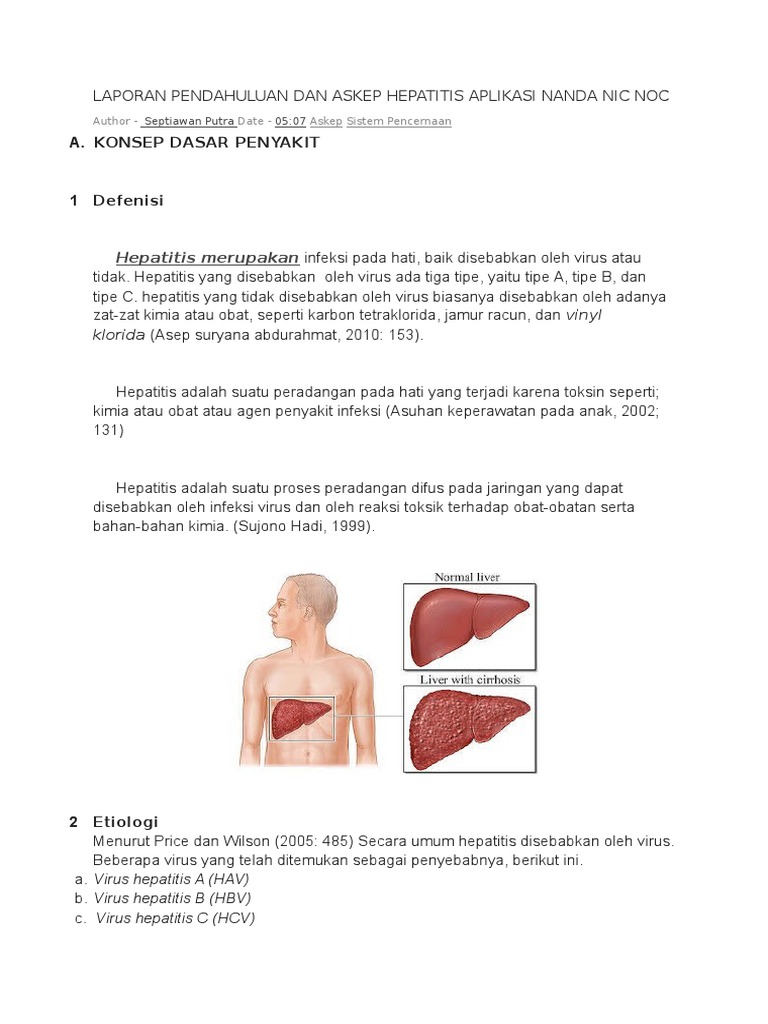 LAPORAN PENDAHULUAN DAN ASKEP HEPATITIS APLIKASI NANDA NIC NOC

Author - Septiawan Putra Date - 05:07 Askep Sistem Pencernaan

A. KONSEP DASAR PENYAKIT

1 Defenisi

Hepatitis merupakan infeksi pada hati, baik disebabkan oleh virus atau tidak. Hepatitis yang disebabkan oleh virus ada tiga tipe, yaitu tipe A, tipe B, dan tipe C. hepatitis yang tidak disebabkan oleh virus biasanya disebabkan oleh adanya zat-zat kimia atau obat, seperti karbon tetraklorida, jamur racun, dan vinyl klorida (Asep suryana abdurahmat, 2010: 153).

Hepatitis adalah suatu peradangan pada hati yang terjadi karena toksin seperti; kimia atau obat atau agen penyakit infeksi (Asuhan keperawatan pada anak, 2002; 131)

Hepatitis adalah suatu proses peradangan difus pada jaringan yang dapat disebabkan oleh infeksi virus dan oleh reaksi toksik terhadap obat-obatan serta bahan-bahan kimia. (Sujono Hadi, 1999).

Normal liver

Liver with cirrhosis

2 Etiologi
Menurut Price dan Wilson (2005: 485) Secara umum hepatitis disebabkan oleh virus. Beberapa virus yang telah ditemukan sebagai penyebabnya, berikut ini.
a. Virus hepatitis A (HAV)
b. Virus hepatitis B (HBV)
c. Virus hepatitis C (HCV)