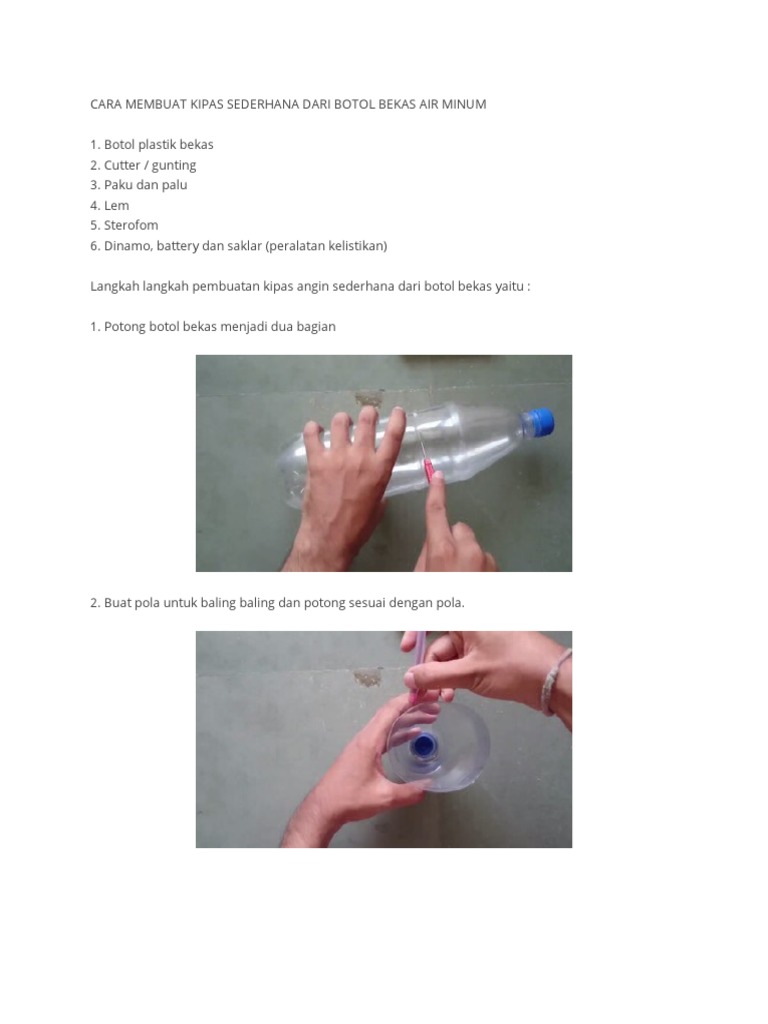 CARA MEMBUAT KIPAS SEDERHANA DARI BOTOL BEKAS AIR MINUM

1. Botol plastik bekas
2. Cutter / gunting
3. Paku dan palu
4. Lem
5. Sterofom
6. Dinamo, battery dan saklar (peralatan kelistikan)

Langkah langkah pembuatan kipas angin sederhana dari botol bekas yaitu :

1. Potong botol bekas menjadi dua bagian

2. Buat pola untuk baling baling dan potong sesuai dengan pola.