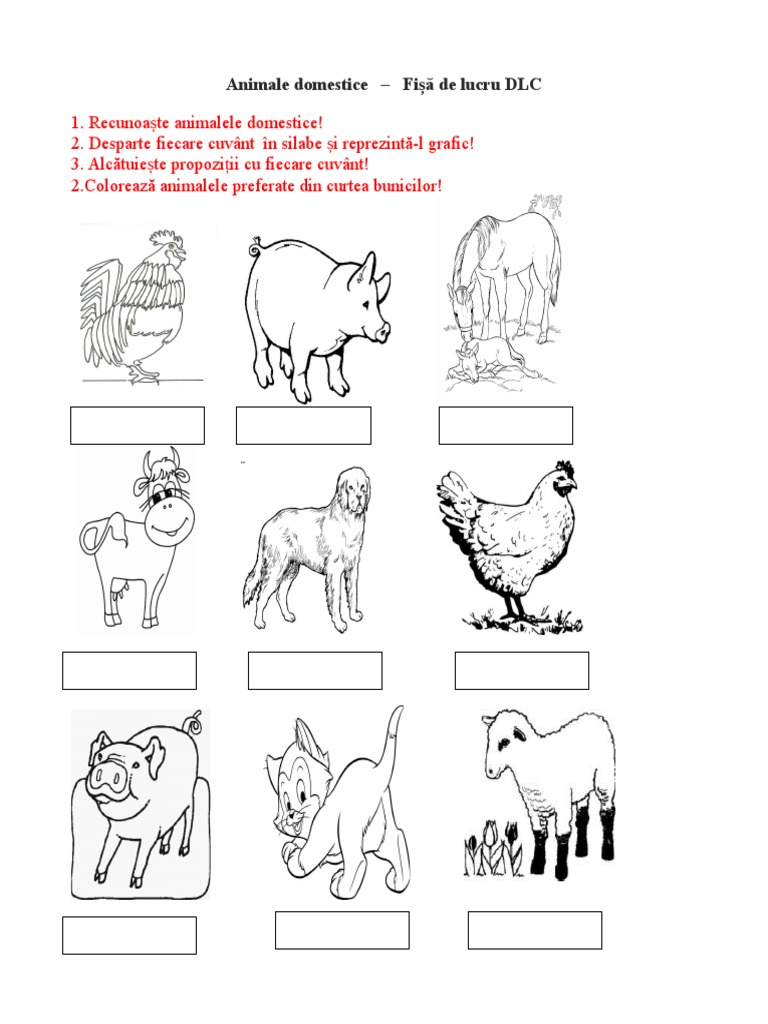 Animale domestice – Fișă de lucru DLC

1. Recunoaște animalele domestice!
2. Desparte fiecare cuvânt în silabe și reprezintă-l grafic!
3. Alcătuiește propoziții cu fiecare cuvânt!
2.Colorează animalele preferate din curtea bunicilor!