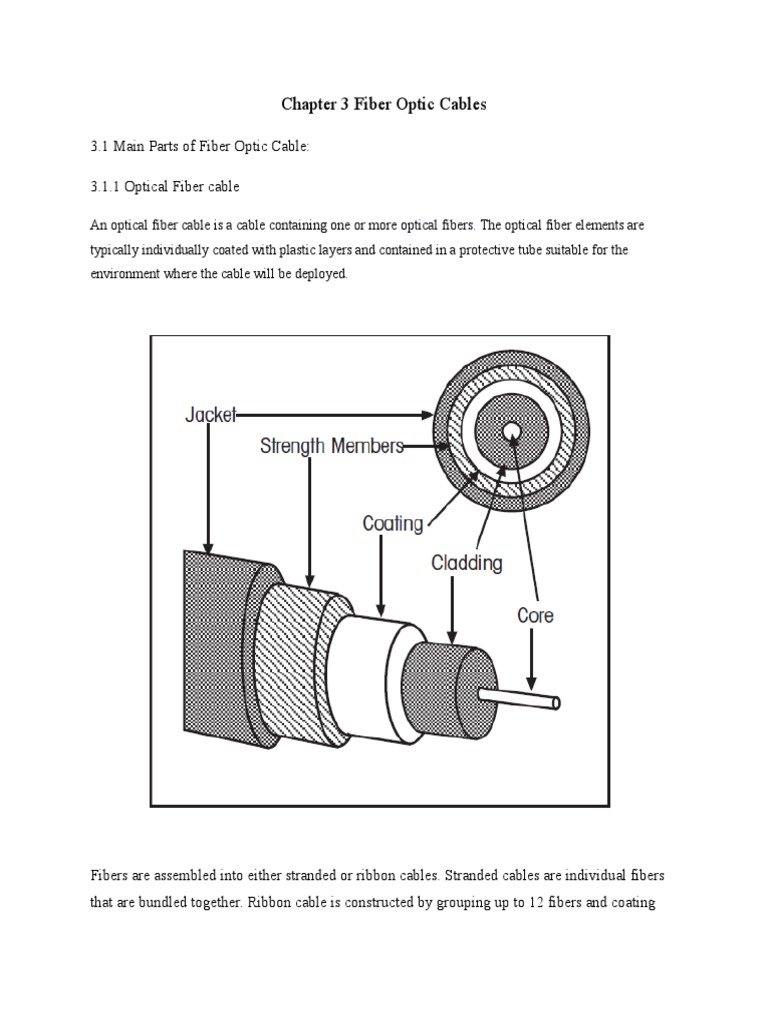 Chapter 3 Fiber Optic Cables

3.1 Main Parts of Fiber Optic Cable:

3.1.1 Optical Fiber cable

An optical fiber cable is a cable containing one or more optical fibers. The optical fiber elements are typically individually coated with plastic layers and contained in a protective tube suitable for the environment where the cable will be deployed.

Jacket

Strength Members

Coating

Cladding

Core

Fibers are assembled into either stranded or ribbon cables. Stranded cables are individual fibers that are bundled together. Ribbon cable is constructed by grouping up to 12 fibers and coating