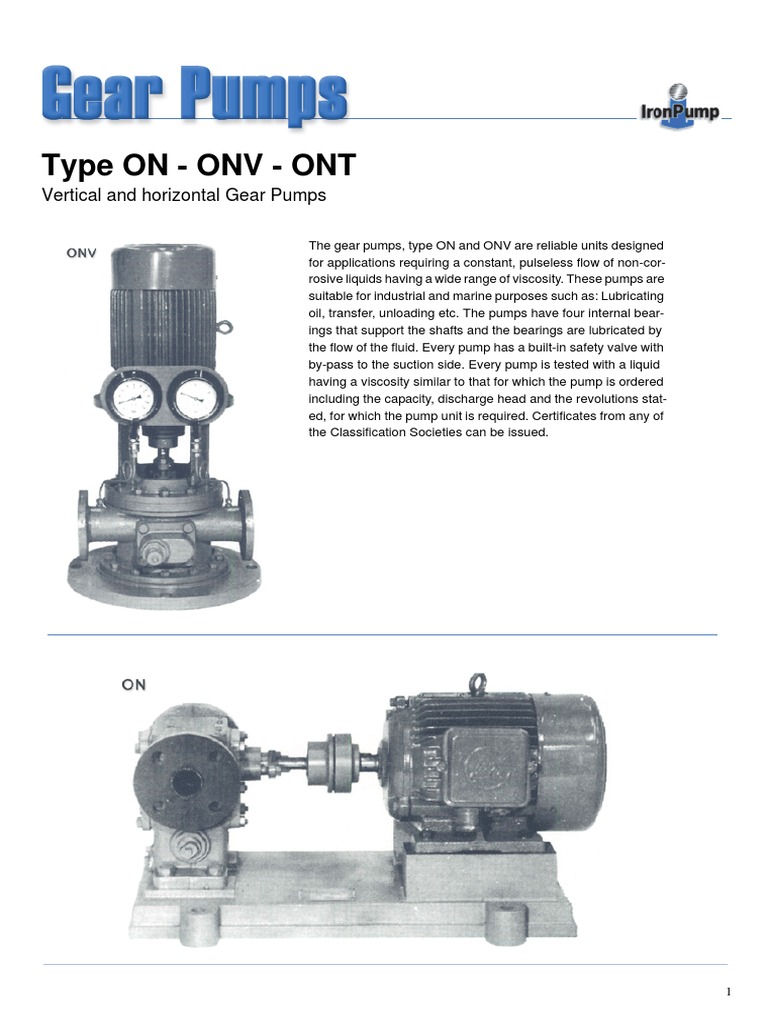 Gear Pumps

IronPump

Type ON - ONV - ONT

Vertical and horizontal Gear Pumps

ONV

The gear pumps, type ON and ONV are reliable units designed for applications requiring a constant, pulseless flow of non-corrosive liquids having a wide range of viscosity. These pumps are suitable for industrial and marine purposes such as: Lubricating oil, transfer, unloading etc. The pumps have four internal bearings that support the shafts and the bearings are lubricated by the flow of the fluid. Every pump has a built-in safety valve with by-pass to the suction side. Every pump is tested with a liquid having a viscosity similar to that for which the pump is ordered including the capacity, discharge head and the revolutions stated, for which the pump unit is required. Certificates from any of the Classification Societies can be issued.

ON

1