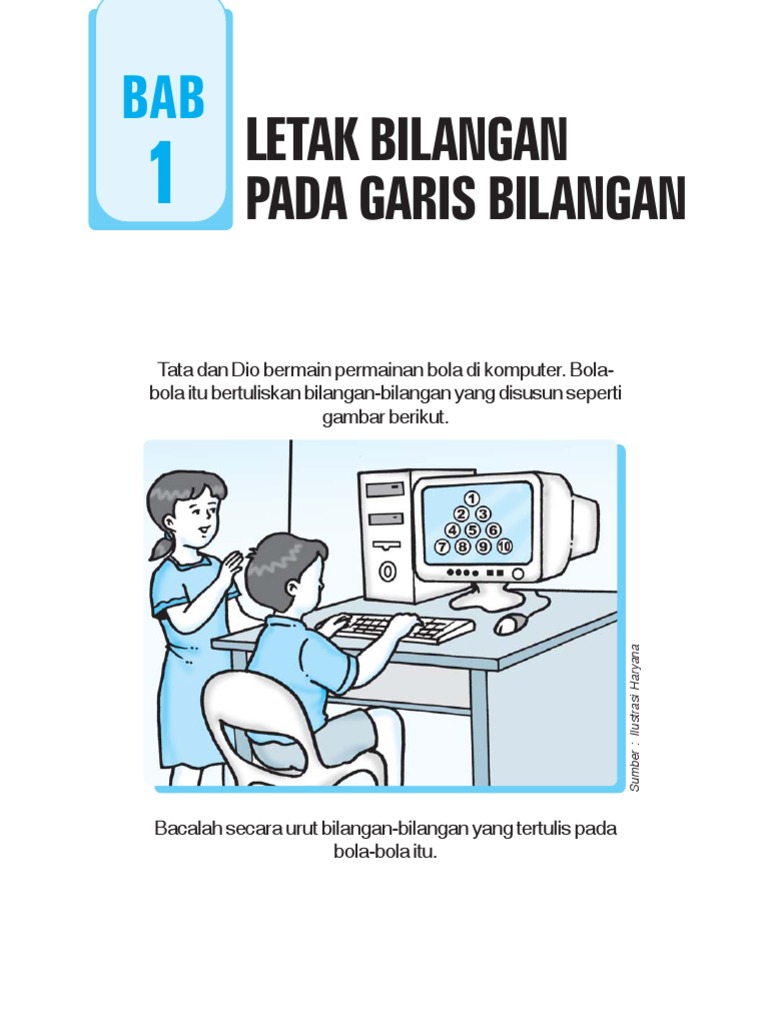 BAB 1

LETAK BILANGAN PADA GARIS BILANGAN

Tata dan Dio bermain permainan bola di komputer. Bola-bola itu bertuliskan bilangan-bilangan yang disusun seperti gambar berikut.

1
2 3
4 5 6
7 8 9 10

Sumber : Ilustrasi Haryana

Bacalah secara urut bilangan-bilangan yang tertulis pada bola-bola itu.