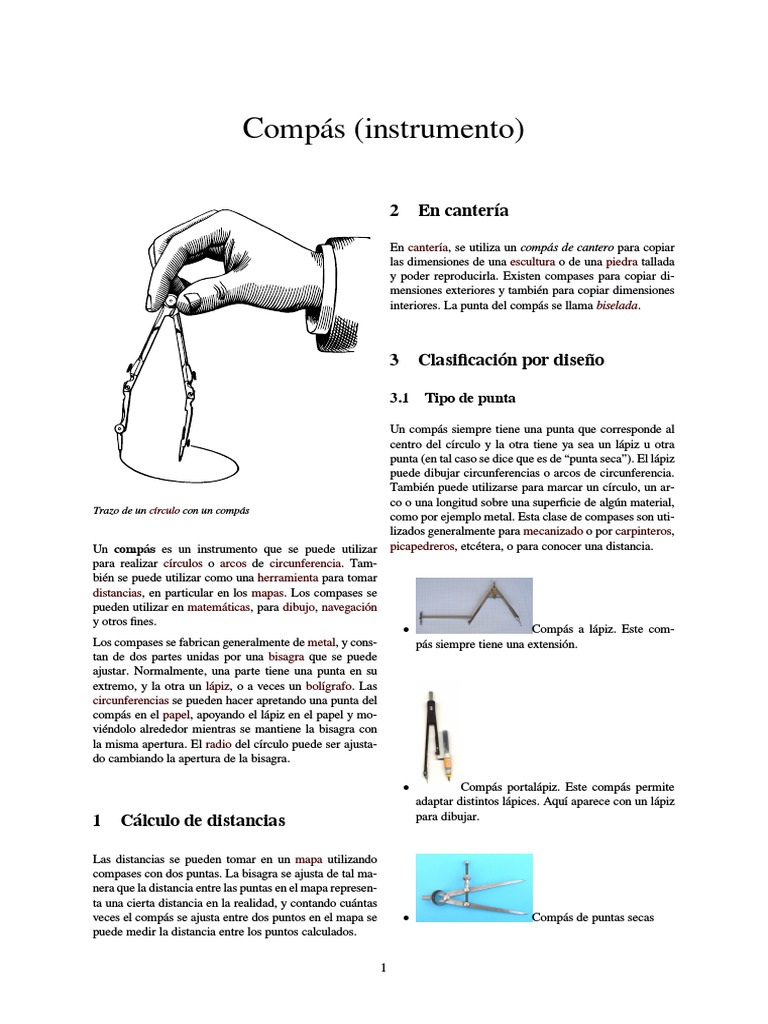 Compás (instrumento)

Trazo de un círculo con un compás

Un compás es un instrumento que se puede utilizar para realizar círculos o arcos de circunferencia. También se puede utilizar como una herramienta para tomar distancias, en particular en los mapas. Los compases se pueden utilizar en matemáticas, para dibujo, navegación y otros fines.

Los compases se fabrican generalmente de metal, y constan de dos partes unidas por una bisagra que se puede ajustar. Normalmente, una parte tiene una punta en su extremo, y la otra un lápiz, o a veces un bolígrafo. Las circunferencias se pueden hacer apretando una punta del compás en el papel, apoyando el lápiz en el papel y moviéndolo alrededor mientras se mantiene la bisagra con la misma apertura. El radio del círculo puede ser ajustado cambiando la apertura de la bisagra.

1 Cálculo de distancias

Las distancias se pueden tomar en un mapa utilizando compases con dos puntas. La bisagra se ajusta de tal manera que la distancia entre las puntas en el mapa representa una cierta distancia en la realidad, y contando cuántas veces el compás se ajusta entre dos puntos en el mapa se puede medir la distancia entre los puntos calculados.

2 En cantería

En cantería, se utiliza un compás de cantero para copiar las dimensiones de una escultura o de una piedra tallada y poder reproducirla. Existen compases para copiar dimensiones exteriores y también para copiar dimensiones interiores. La punta del compás se llama biselada.

3 Clasificación por diseño

3.1 Tipo de punta

Un compás siempre tiene una punta que corresponde al centro del círculo y la otra tiene ya sea un lápiz u otra punta (en tal caso se dice que es de “punta seca”). El lápiz puede dibujar circunferencias o arcos de circunferencia. También puede utilizarse para marcar un círculo, un arco o una longitud sobre una superficie de algún material, como por ejemplo metal. Esta clase de compases son utilizados generalmente para mecanizado o por carpinteros, picapedreros, etcétera, o para conocer una distancia.

• Compás a lápiz. Este compás siempre tiene una extensión.

• Compás portalápiz. Este compás permite adaptar distintos lápices. Aquí aparece con un lápiz para dibujar.

• Compás de puntas secas

1