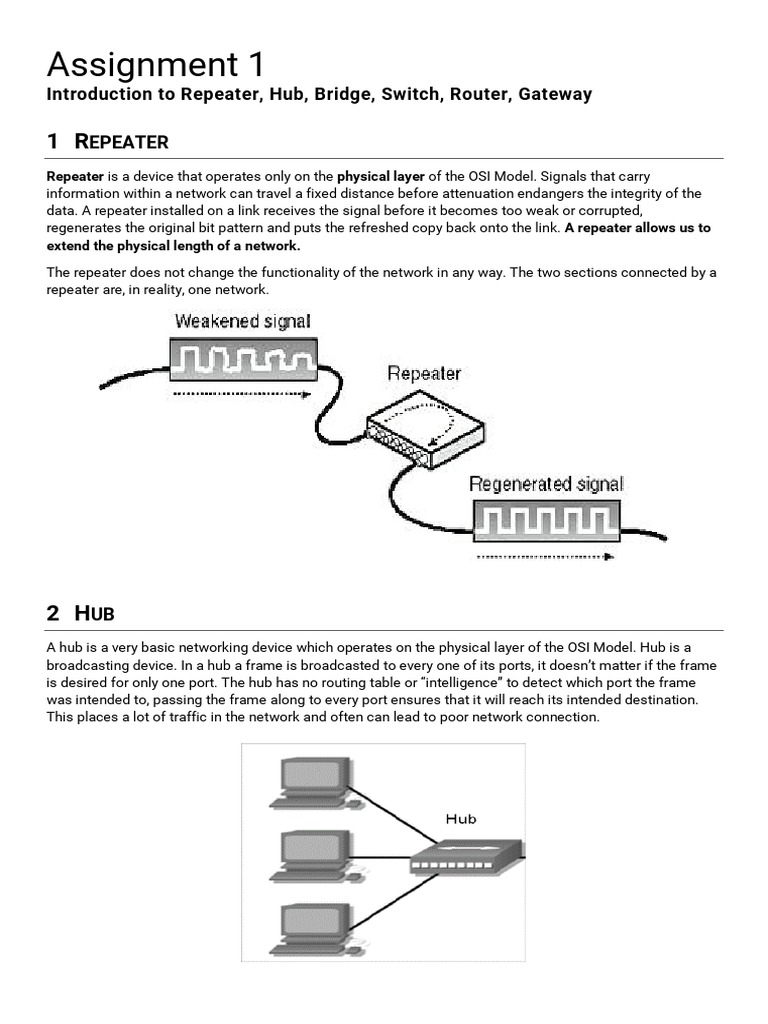 Assignment 1
Introduction to Repeater, Hub, Bridge, Switch, Router, Gateway

1 REPEATER

Repeater is a device that operates only on the physical layer of the OSI Model. Signals that carry information within a network can travel a fixed distance before attenuation endangers the integrity of the data. A repeater installed on a link receives the signal before it becomes too weak or corrupted, regenerates the original bit pattern and puts the refreshed copy back onto the link. A repeater allows us to extend the physical length of a network.

The repeater does not change the functionality of the network in any way. The two sections connected by a repeater are, in reality, one network.

Weakened signal

Repeater

Regenerated signal

2 HUB

A hub is a very basic networking device which operates on the physical layer of the OSI Model. Hub is a broadcasting device. In a hub a frame is broadcasted to every one of its ports, it doesn't matter if the frame is desired for only one port. The hub has no routing table or "intelligence" to detect which port the frame was intended to, passing the frame along to every port ensures that it will reach its intended destination. This places a lot of traffic in the network and often can lead to poor network connection.

Hub