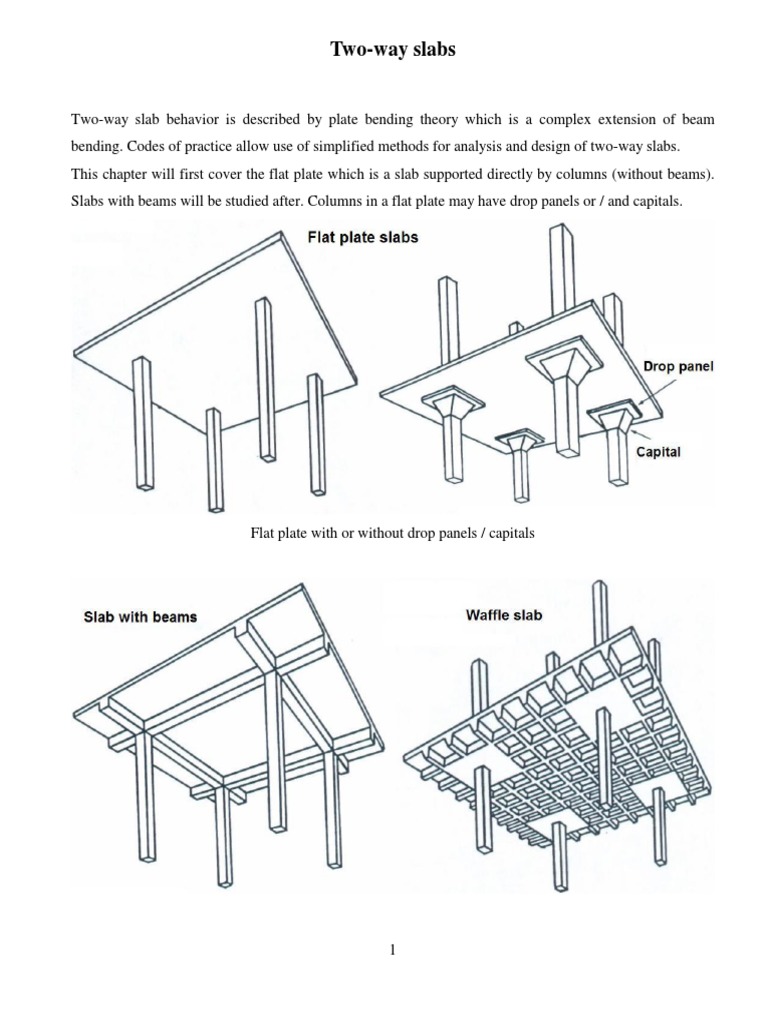 Two-way slabs

Two-way slab behavior is described by plate bending theory which is a complex extension of beam bending. Codes of practice allow use of simplified methods for analysis and design of two-way slabs.
This chapter will first cover the flat plate which is a slab supported directly by columns (without beams). Slabs with beams will be studied after. Columns in a flat plate may have drop panels or / and capitals.

Flat plate slabs

Drop panel

Capital

Flat plate with or without drop panels / capitals

Slab with beams

Waffle slab

1