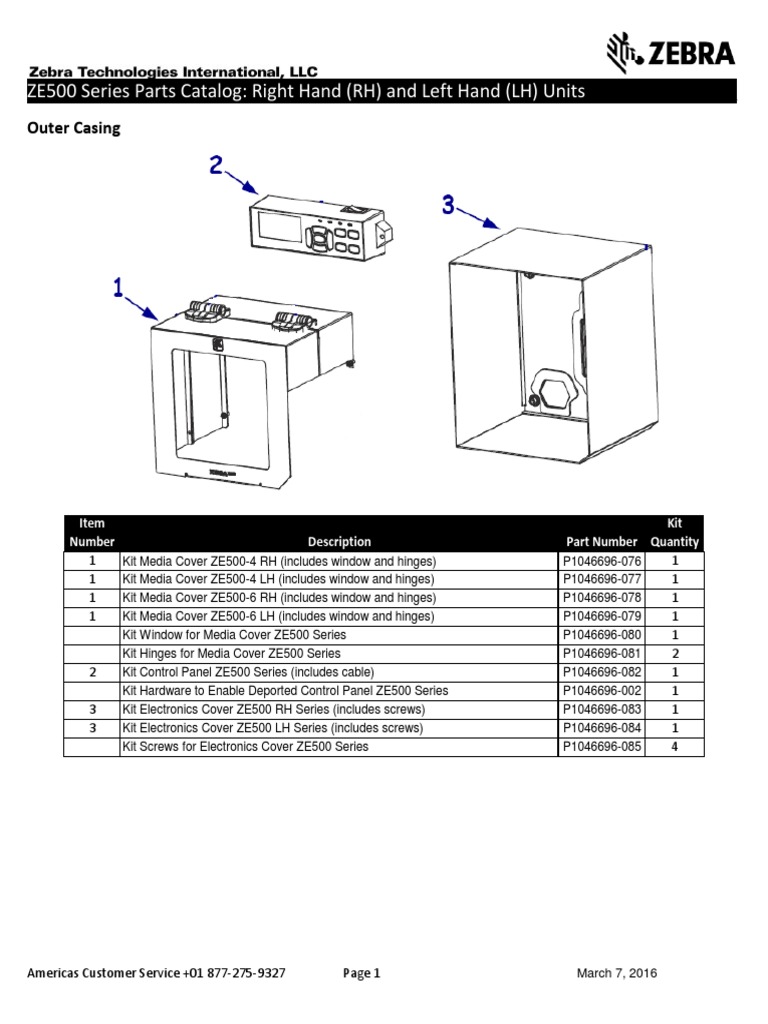 ZEBRA

Zebra Technologies International, LLC

ZE500 Series Parts Catalog: Right Hand (RH) and Left Hand (LH) Units

Outer Casing

2

3

1

| Item Number | Description | Part Number | Kit Quantity |
|---|---|---|---|
| 1 | Kit Media Cover ZE500-4 RH (includes window and hinges) | P1046696-076 | 1 |
| 1 | Kit Media Cover ZE500-4 LH (includes window and hinges) | P1046696-077 | 1 |
| 1 | Kit Media Cover ZE500-6 RH (includes window and hinges) | P1046696-078 | 1 |
| 1 | Kit Media Cover ZE500-6 LH (includes window and hinges) | P1046696-079 | 1 |
|  | Kit Window for Media Cover ZE500 Series | P1046696-080 | 1 |
|  | Kit Hinges for Media Cover ZE500 Series | P1046696-081 | 2 |
| 2 | Kit Control Panel ZE500 Series (includes cable) | P1046696-082 | 1 |
|  | Kit Hardware to Enable Deported Control Panel ZE500 Series | P1046696-002 | 1 |
| 3 | Kit Electronics Cover ZE500 RH Series (includes screws) | P1046696-083 | 1 |
| 3 | Kit Electronics Cover ZE500 LH Series (includes screws) | P1046696-084 | 1 |
|  | Kit Screws for Electronics Cover ZE500 Series | P1046696-085 | 4 |

Americas Customer Service +01 877-275-9327 Page 1 March 7, 2016